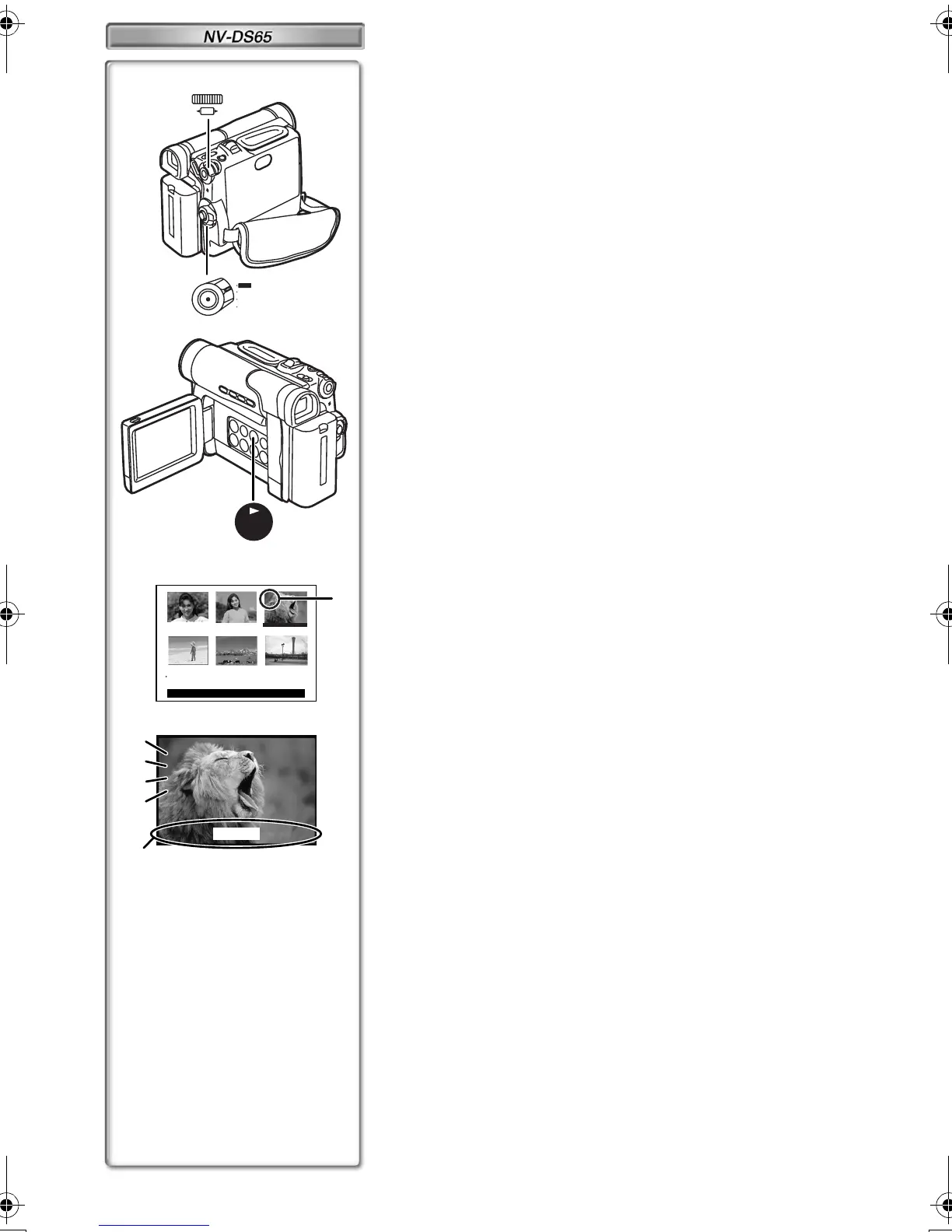 NV-DS65