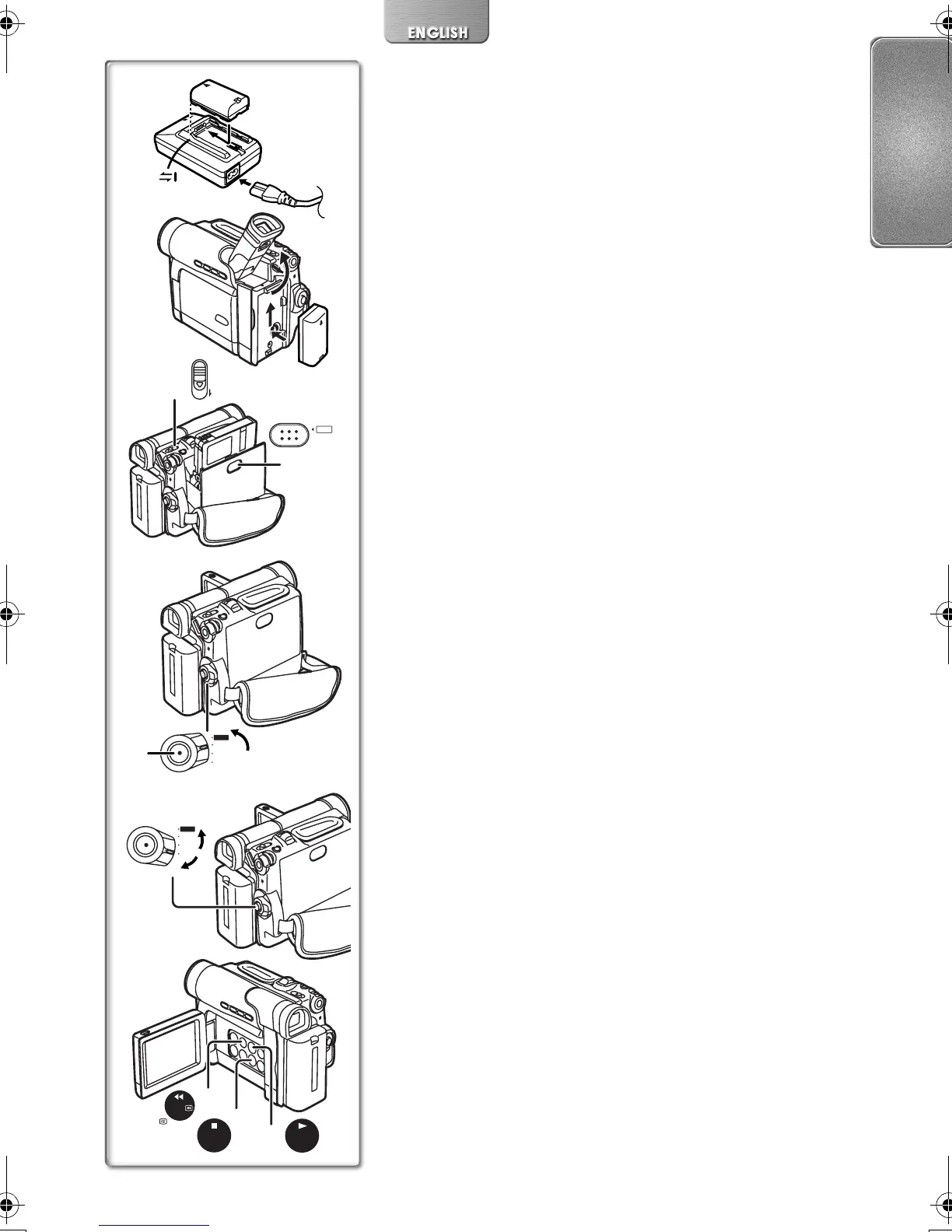 ENGLISH