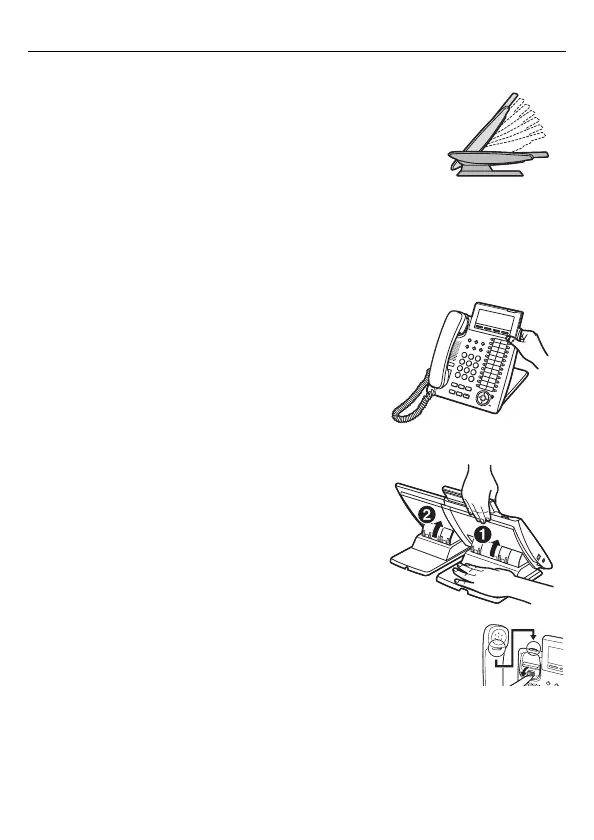 2
1