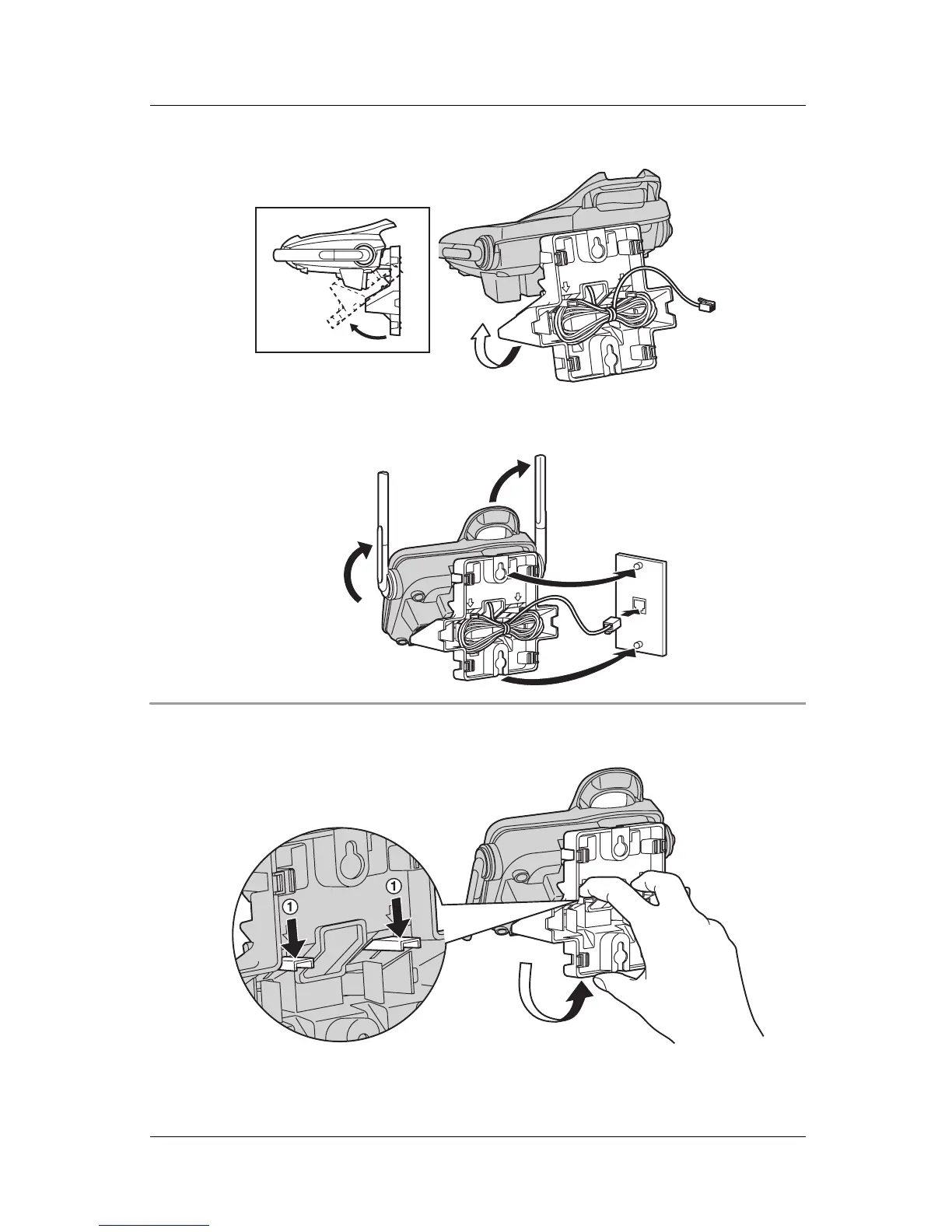 ①

①