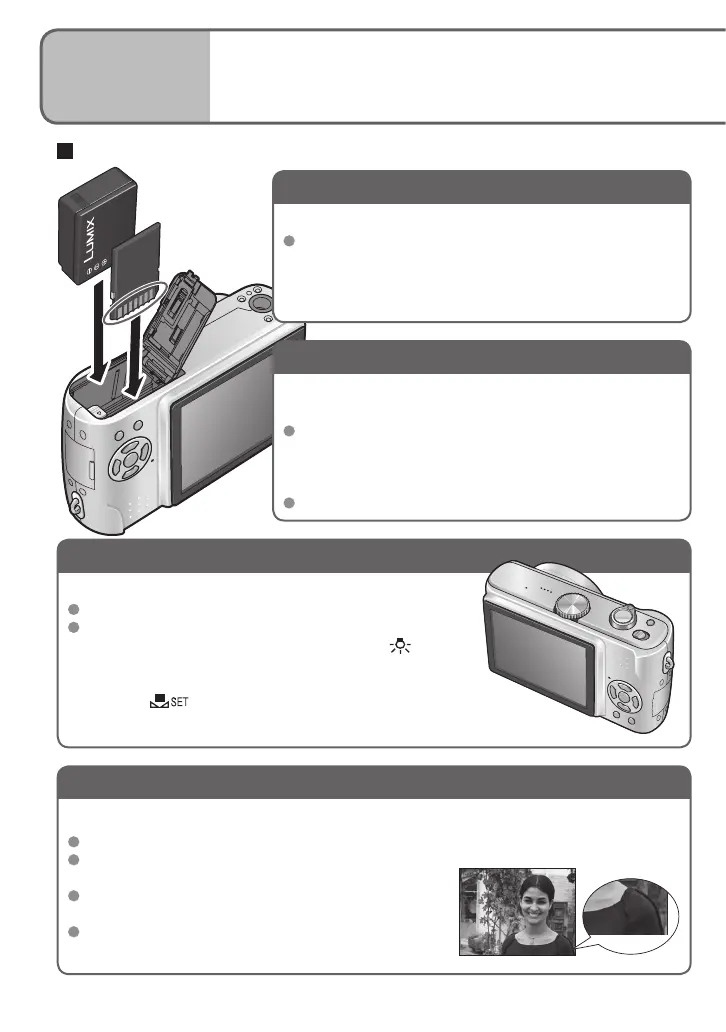 LUMIX

SET