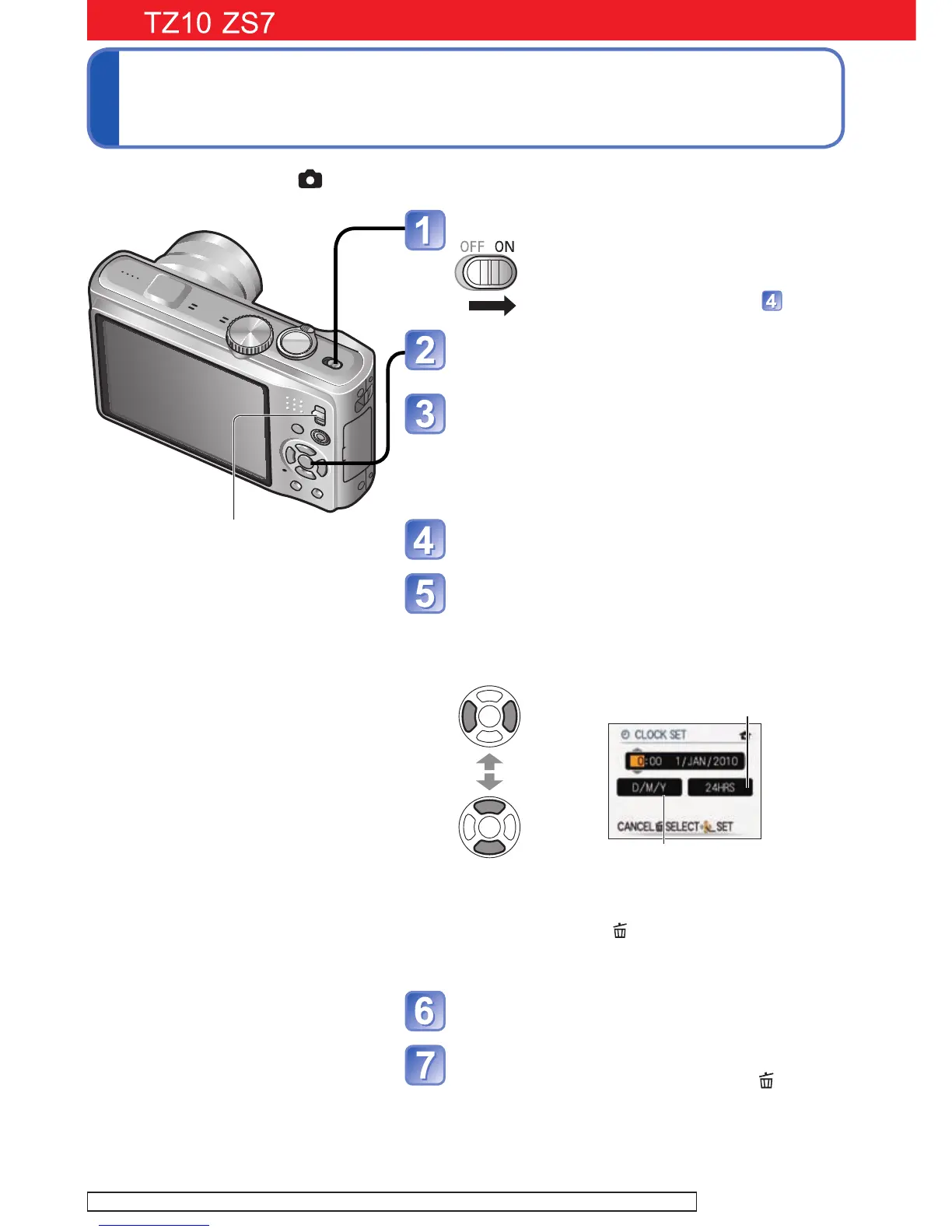 TZ10 ZS7

1

OFF ON

4

2

3

4

5

CLOCK SET

0:00 1/JAN/2010

D/M/Y

24HRS

CANCEL SELECT SET

6

7