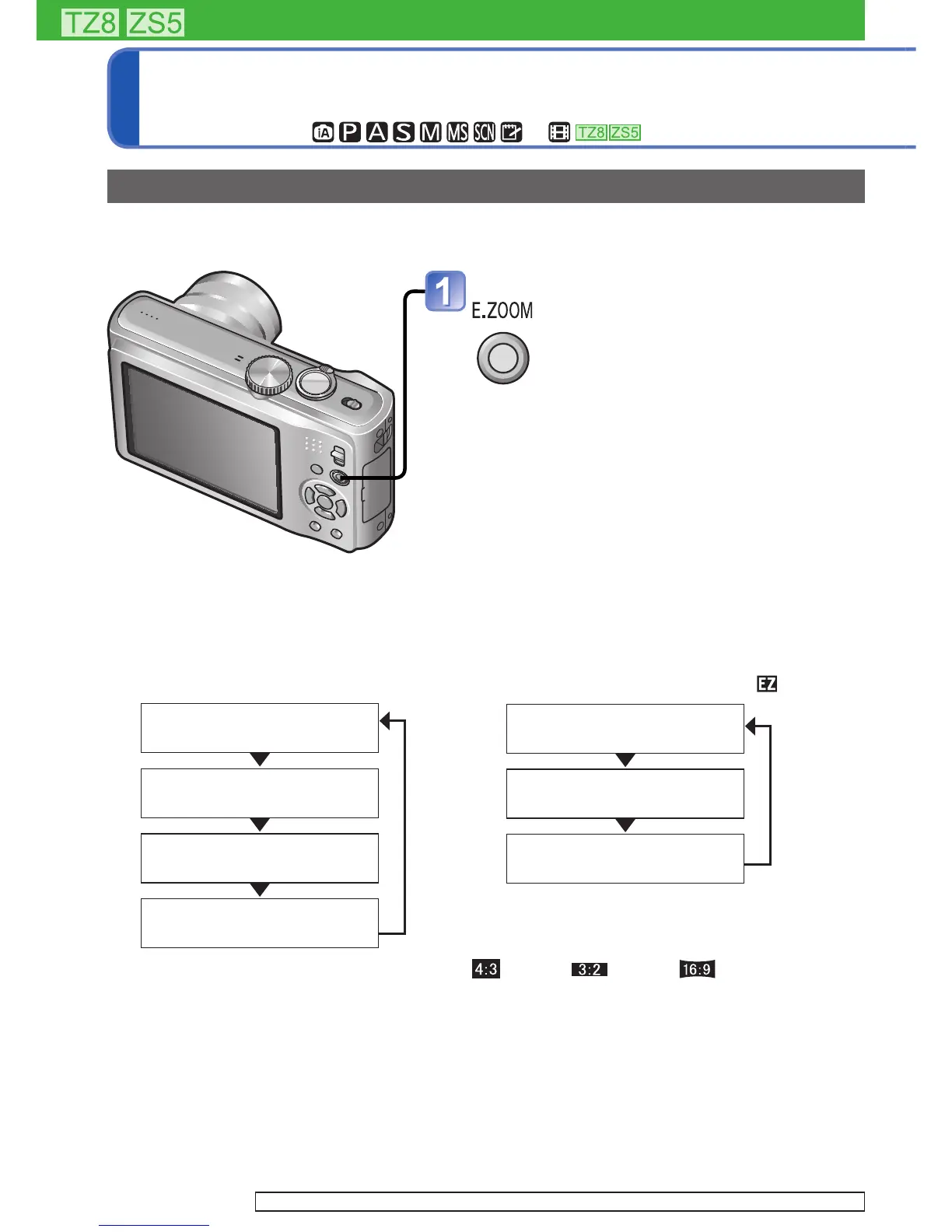 TZ8 ZS5

iA P A S M MS SCN TZ8 ZS5

1

E.ZOOM

EZ

4:3 3:2 16:9