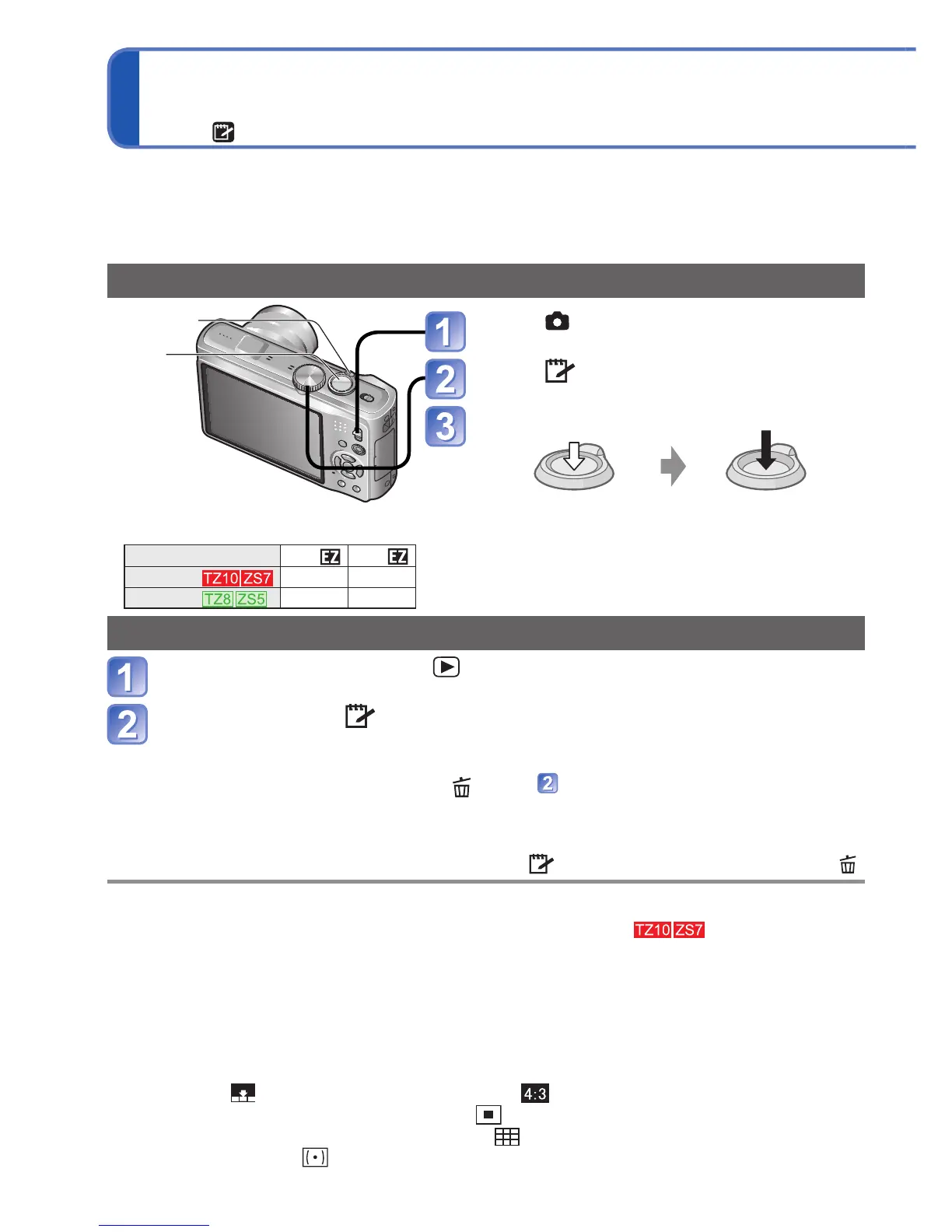 1
2
3

| | EZ | EZ |
|---|---|---|
| TZ10 ZS7 | | |
| TZ8 ZS5 | | |

1
2

2

TZ10 ZS7

4:3