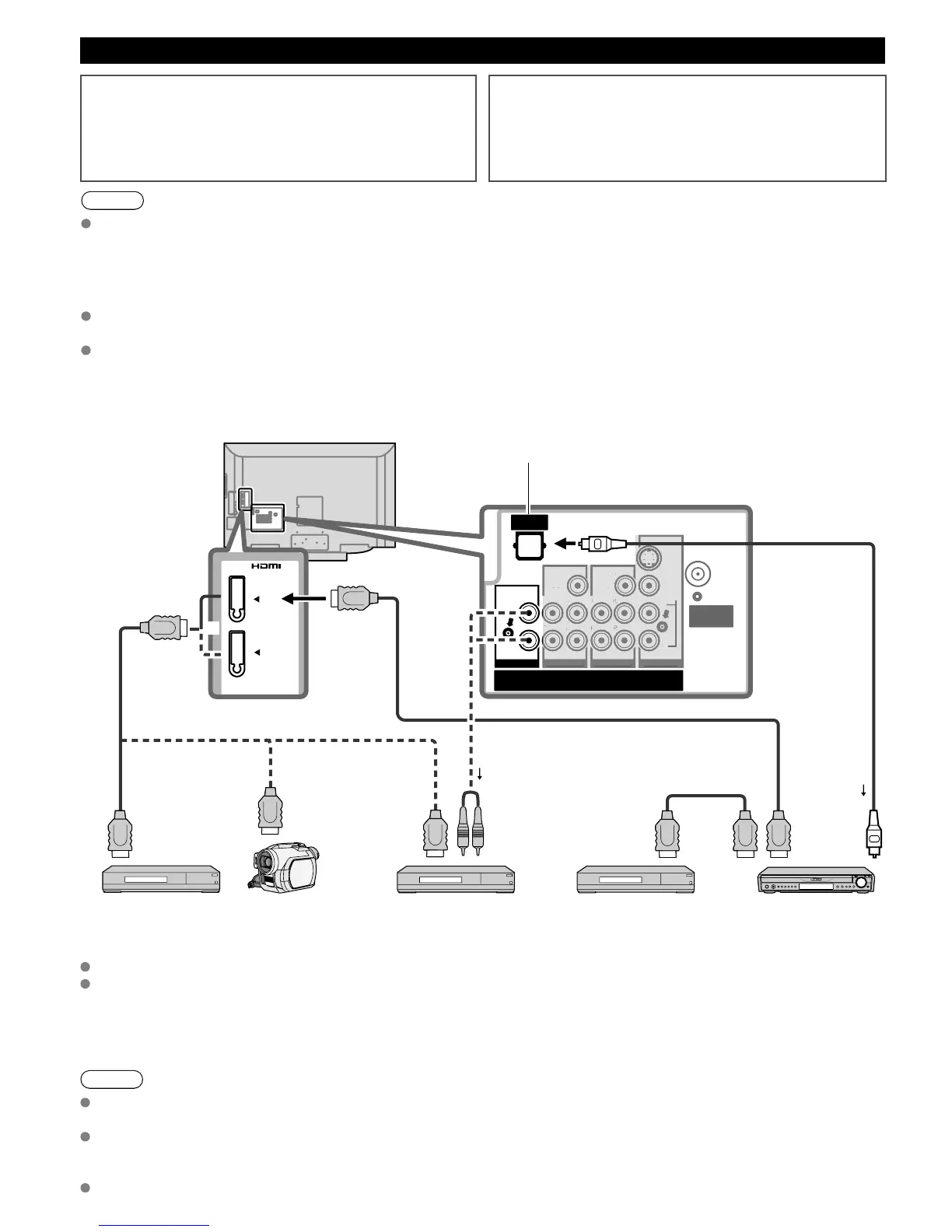 HDMI