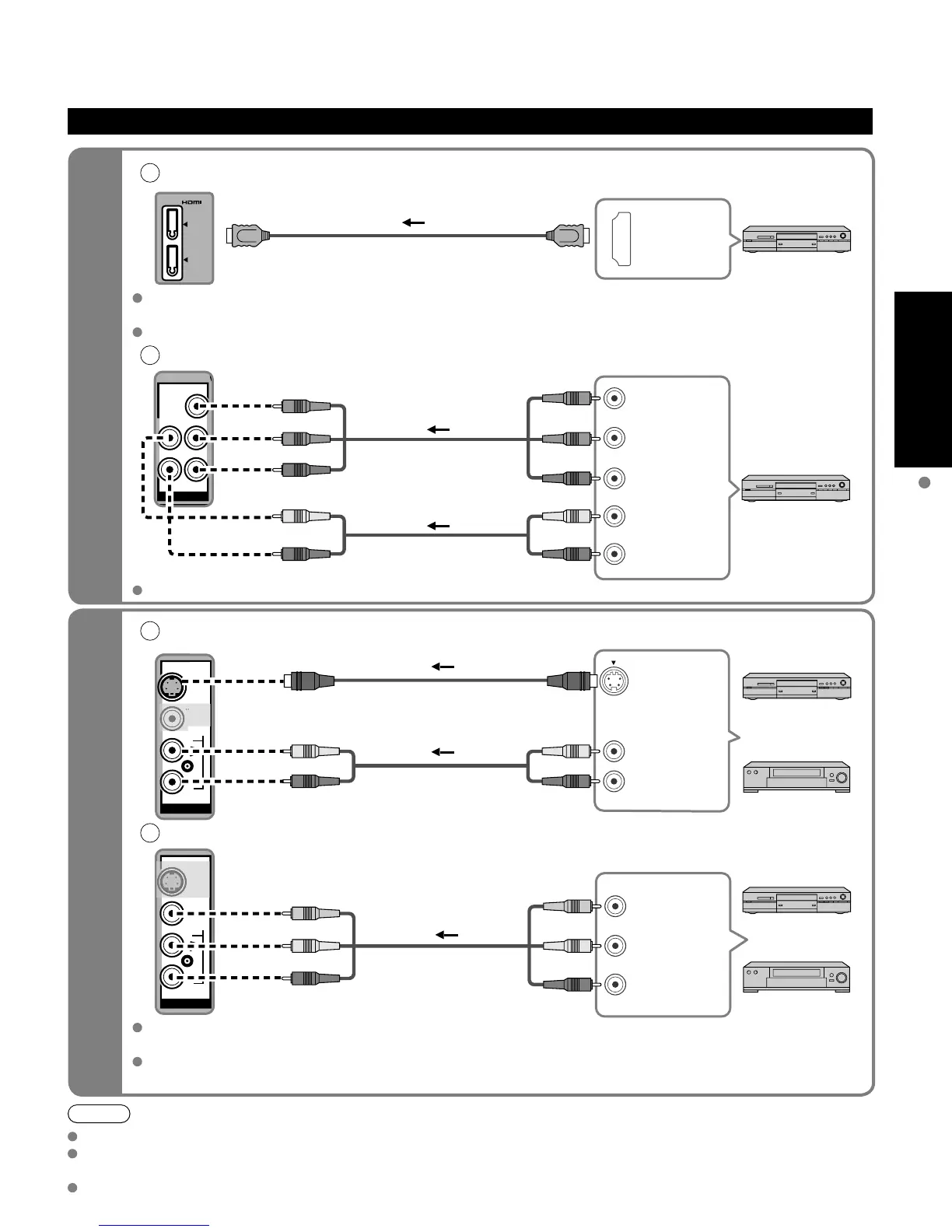 HDMI