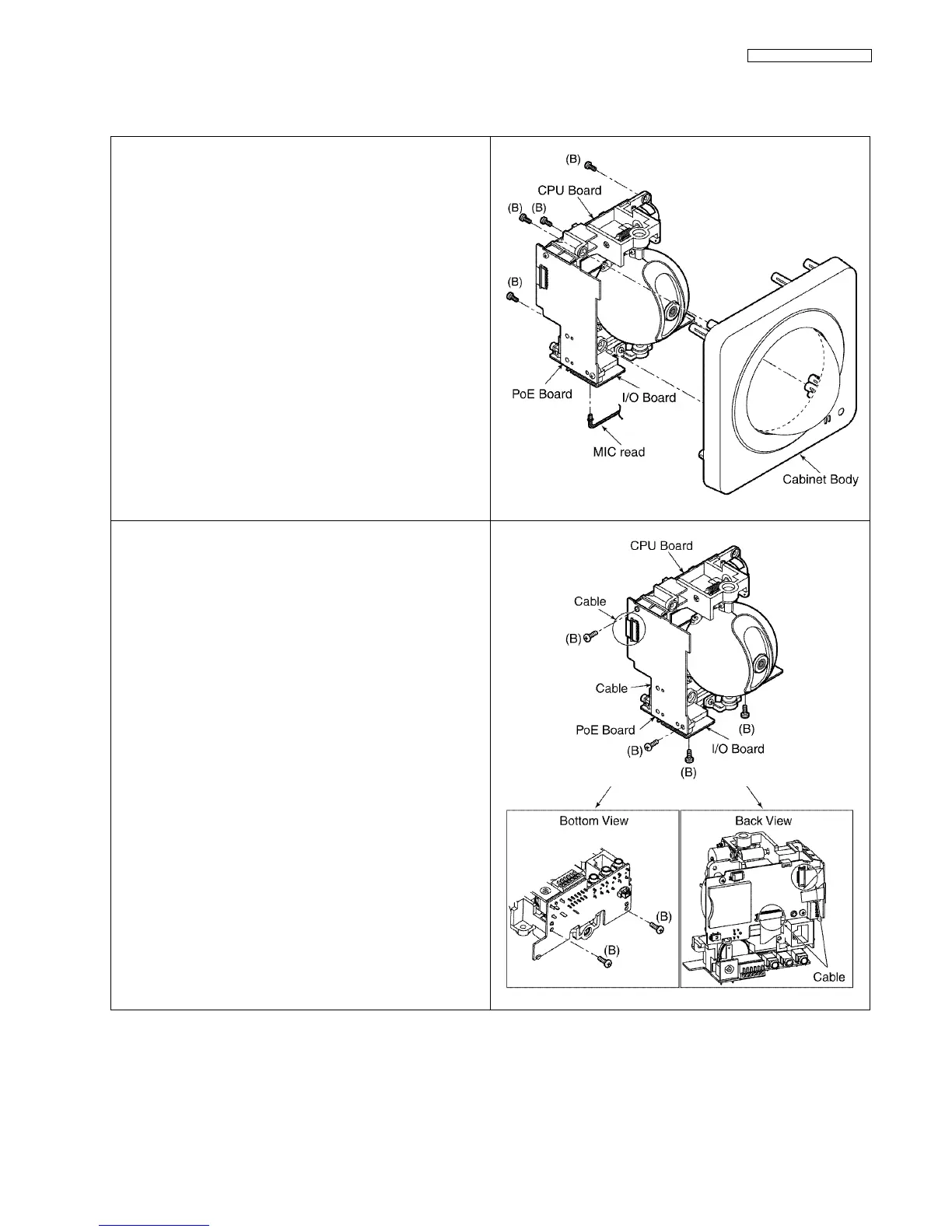 (B)
CPU Board
(B) (B)
(B)
PoE Board
I/O Board
MIC read
Cabinet Body

CPU Board
Cable
(B)
Cable
PoE Board
(B)
(B)
I/O Board
(B)

Bottom View
(B)
(B)

Back View
Cable