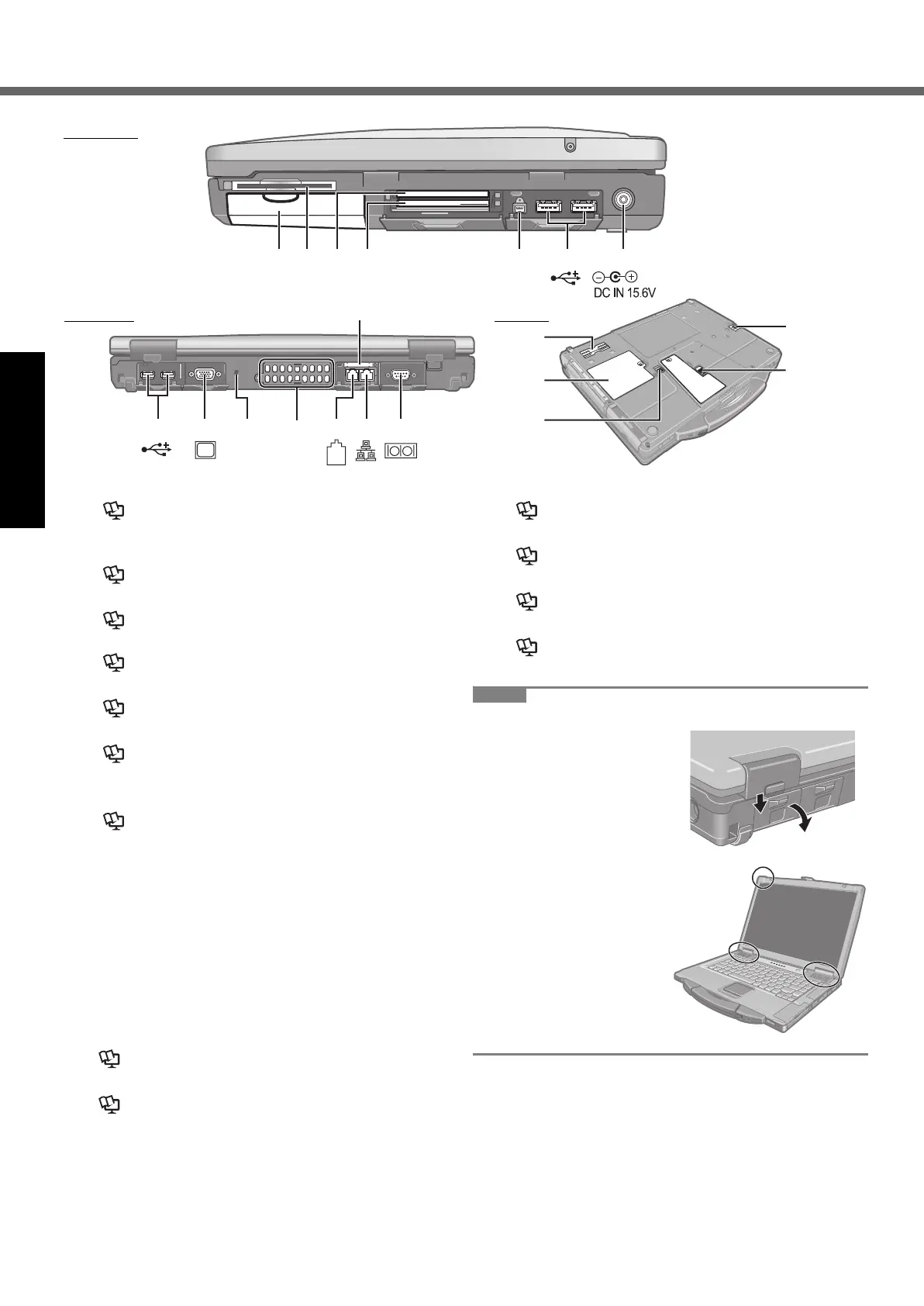 DC IN 15.6V