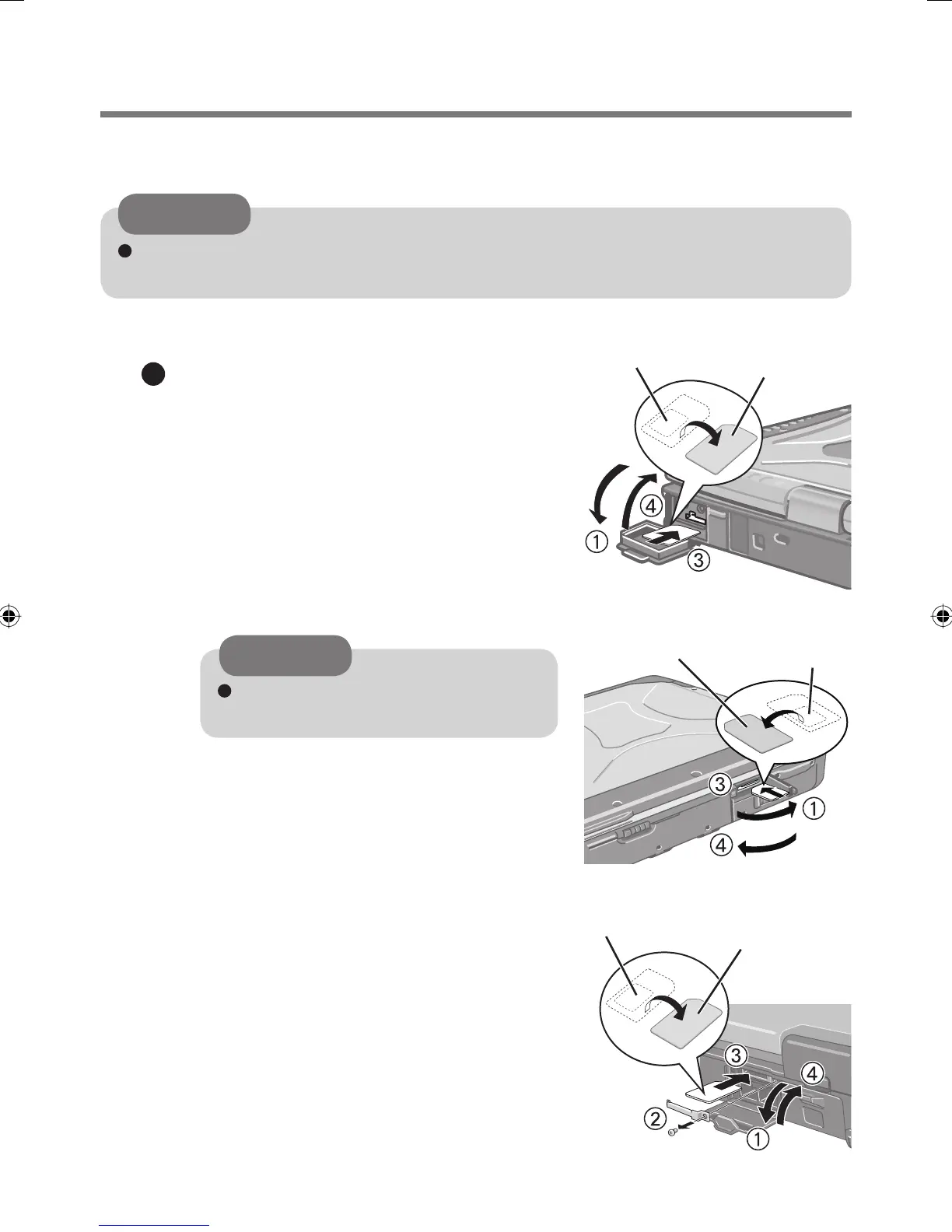 ④
①
③

③
①
④

③
④
②
①