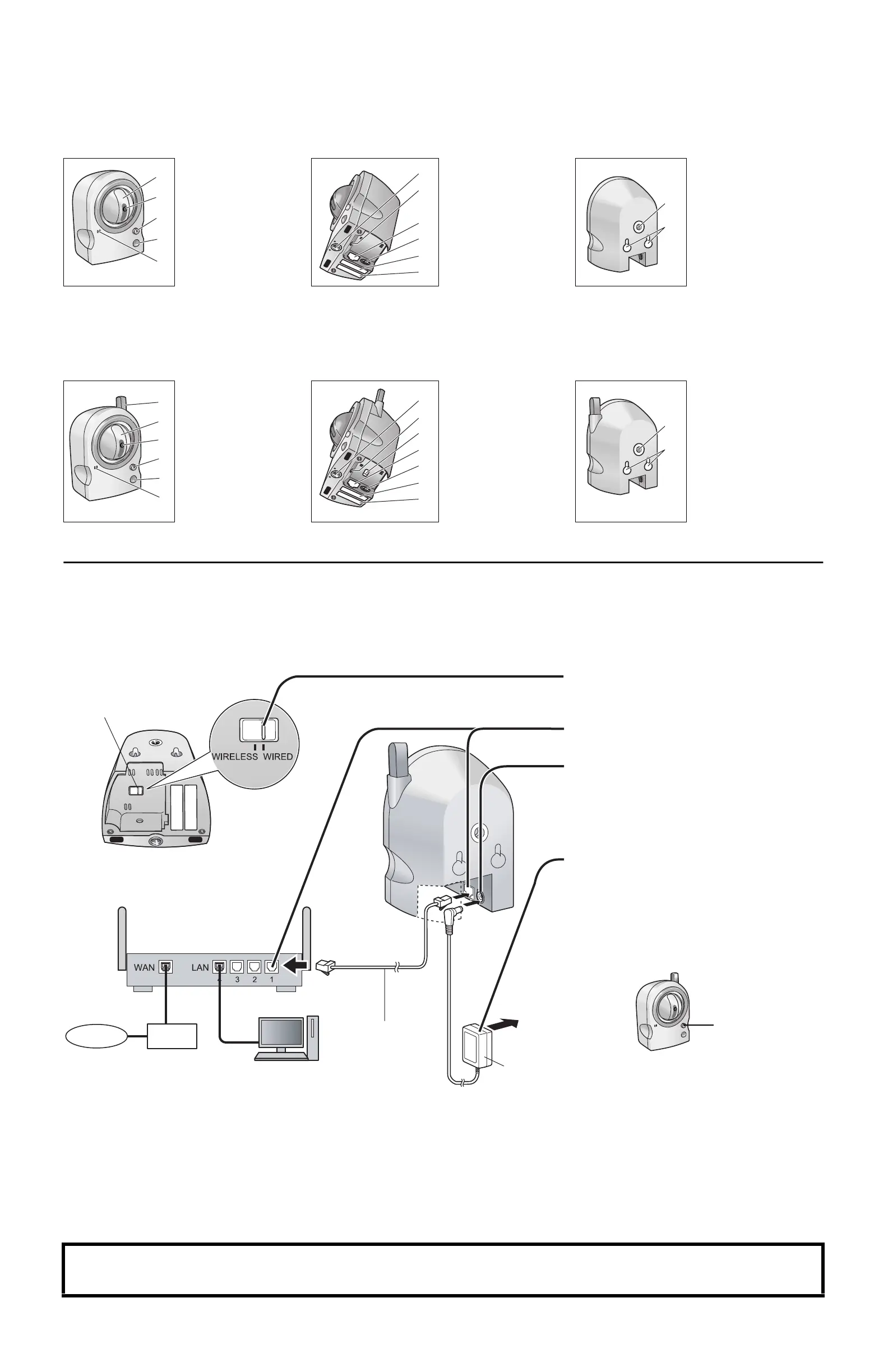 WIRELESS WIRED

WAN

LAN 4 3 2 1