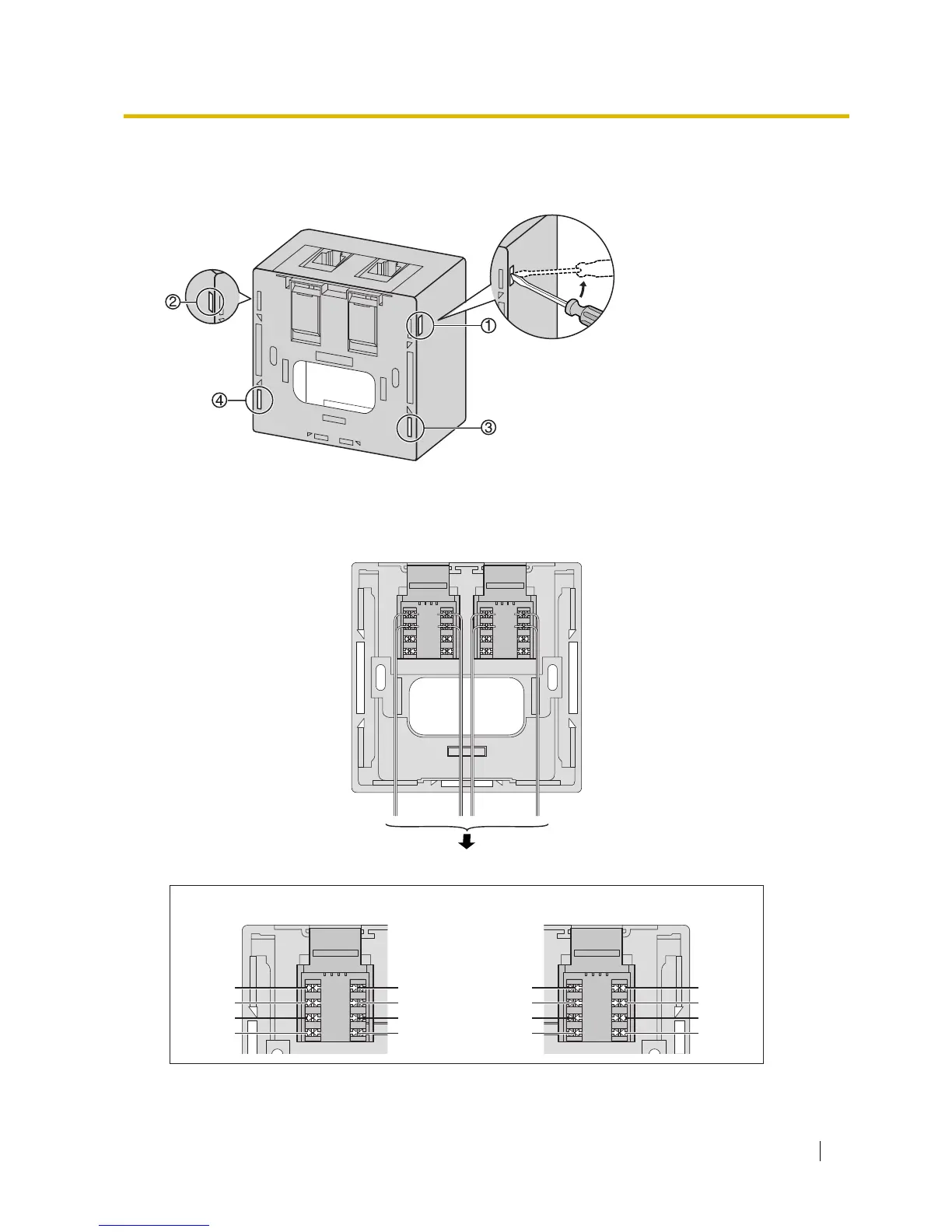 ②

①

④

③