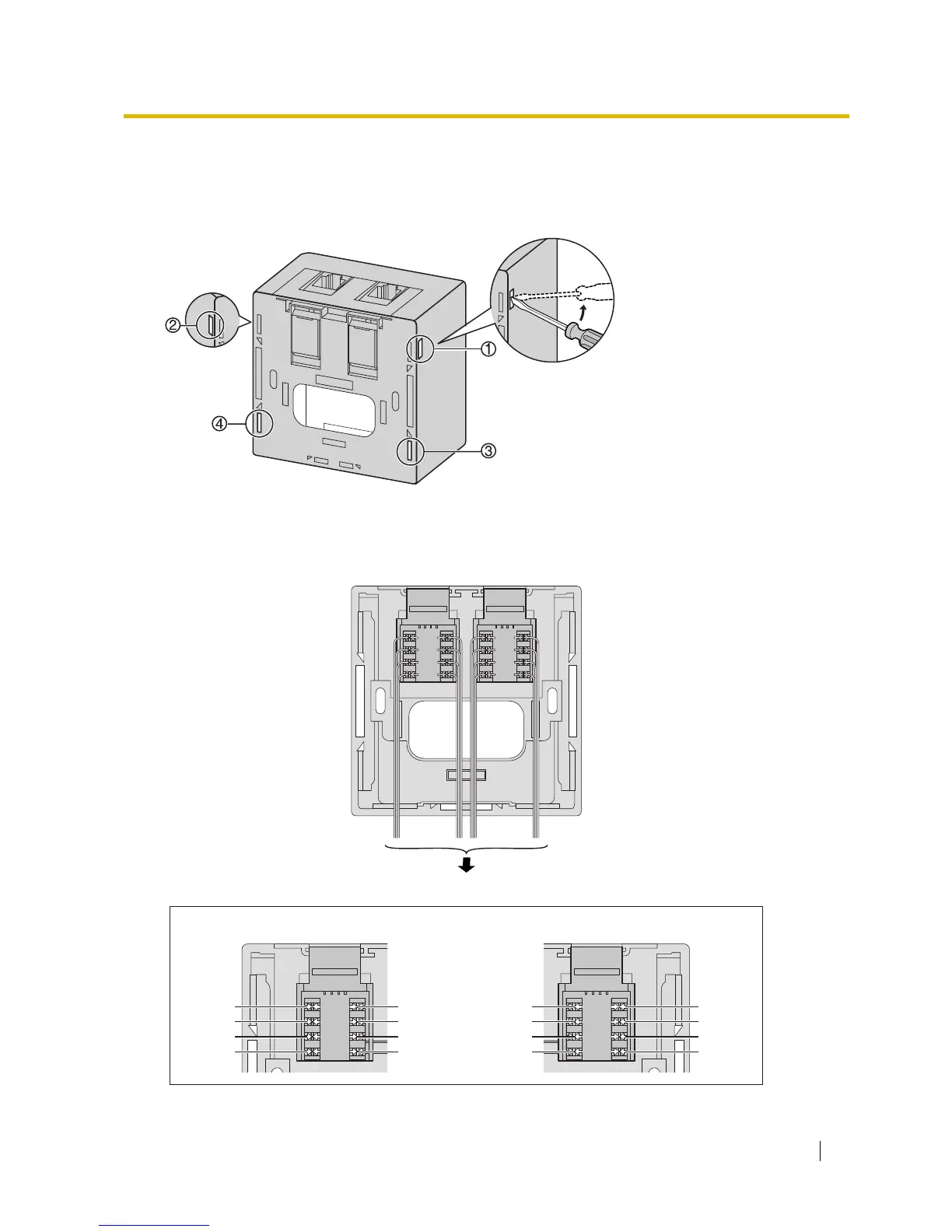 ②

①

④

③