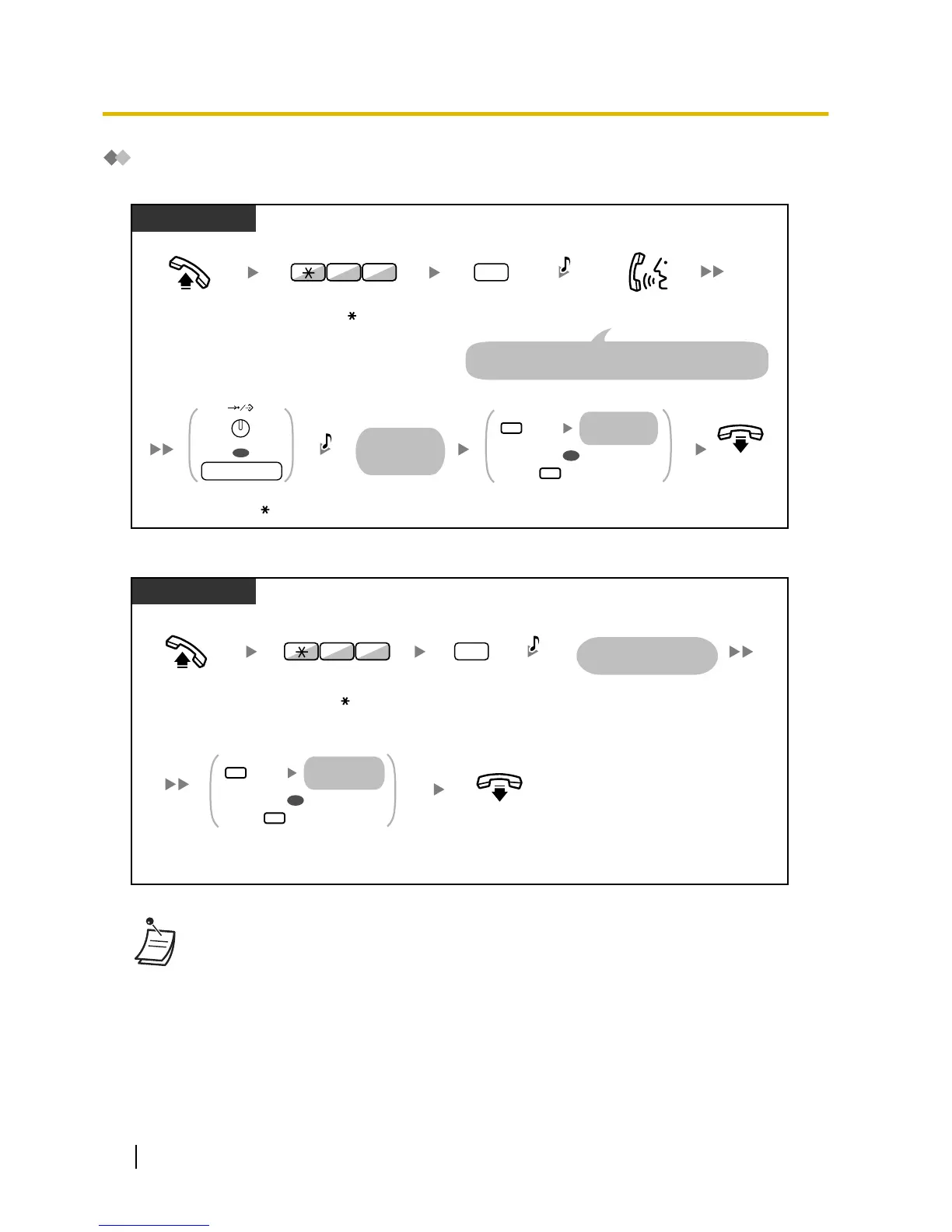 $*$

$*$

$*$