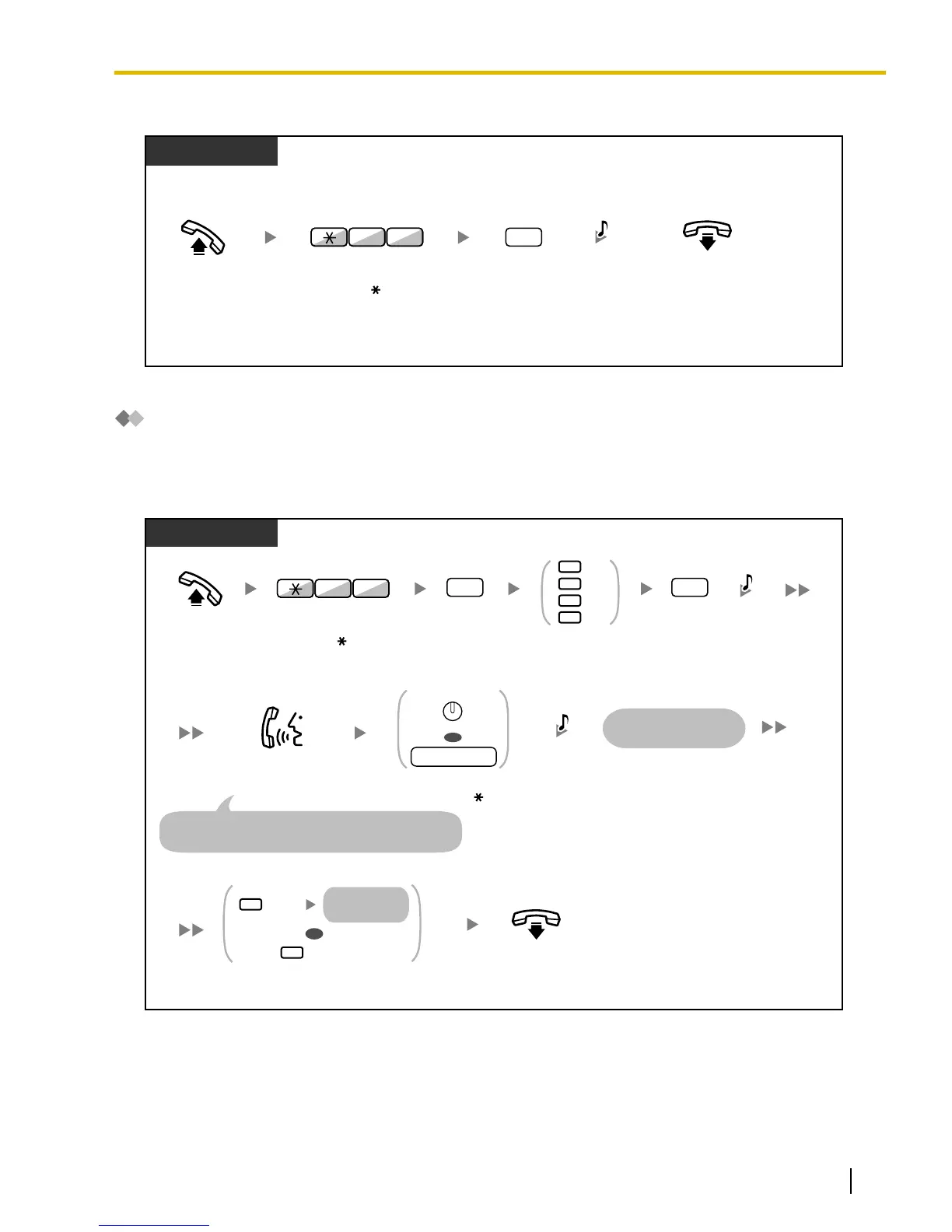 $*$

$*$

$*$