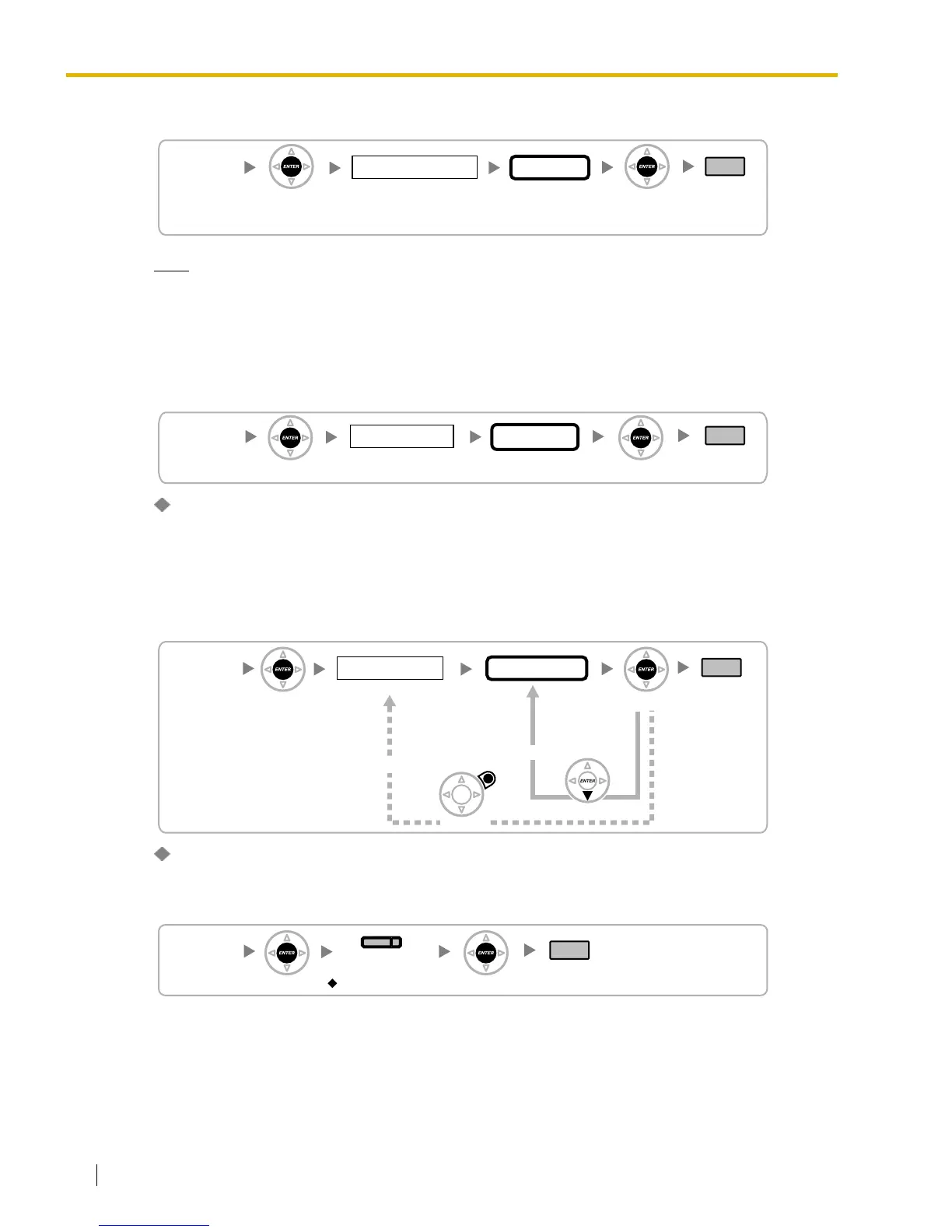 ENTER

ENTER

ENTER

ENTER

ENTER

ENTER

ENTER

ENTER

ENTER