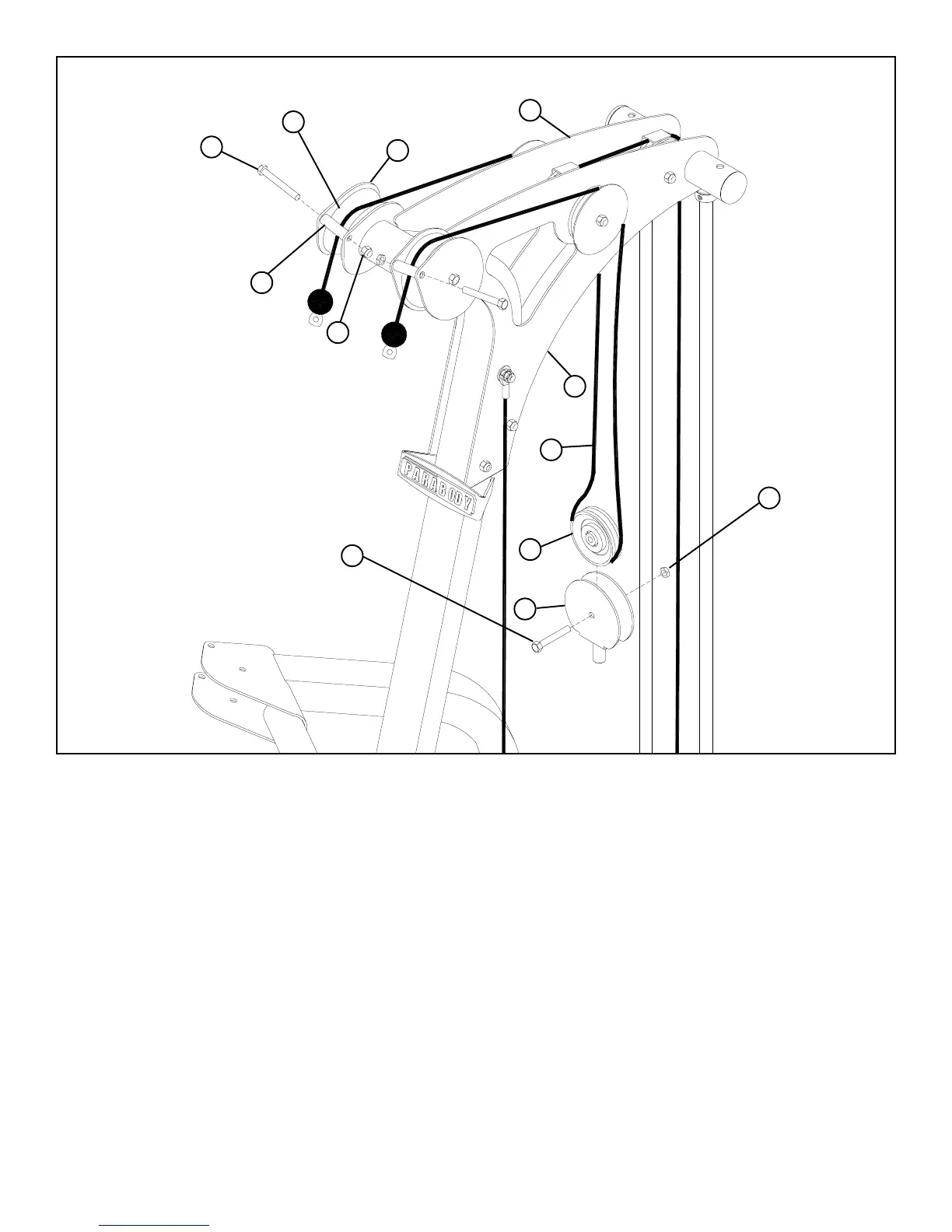 PARABODY