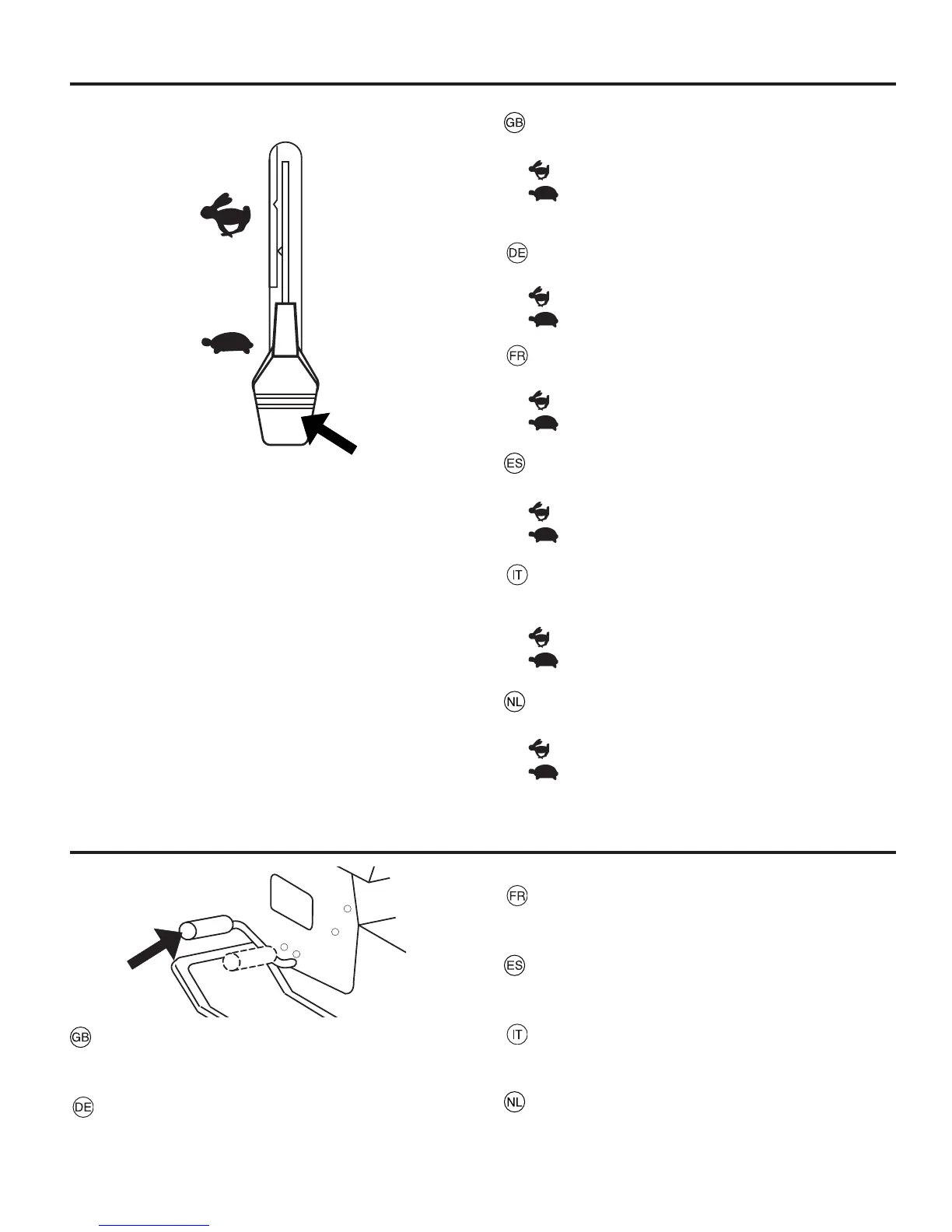 GB

DE

FR

ES

IT

NL

FR

ES

IT

NL

GB

DE