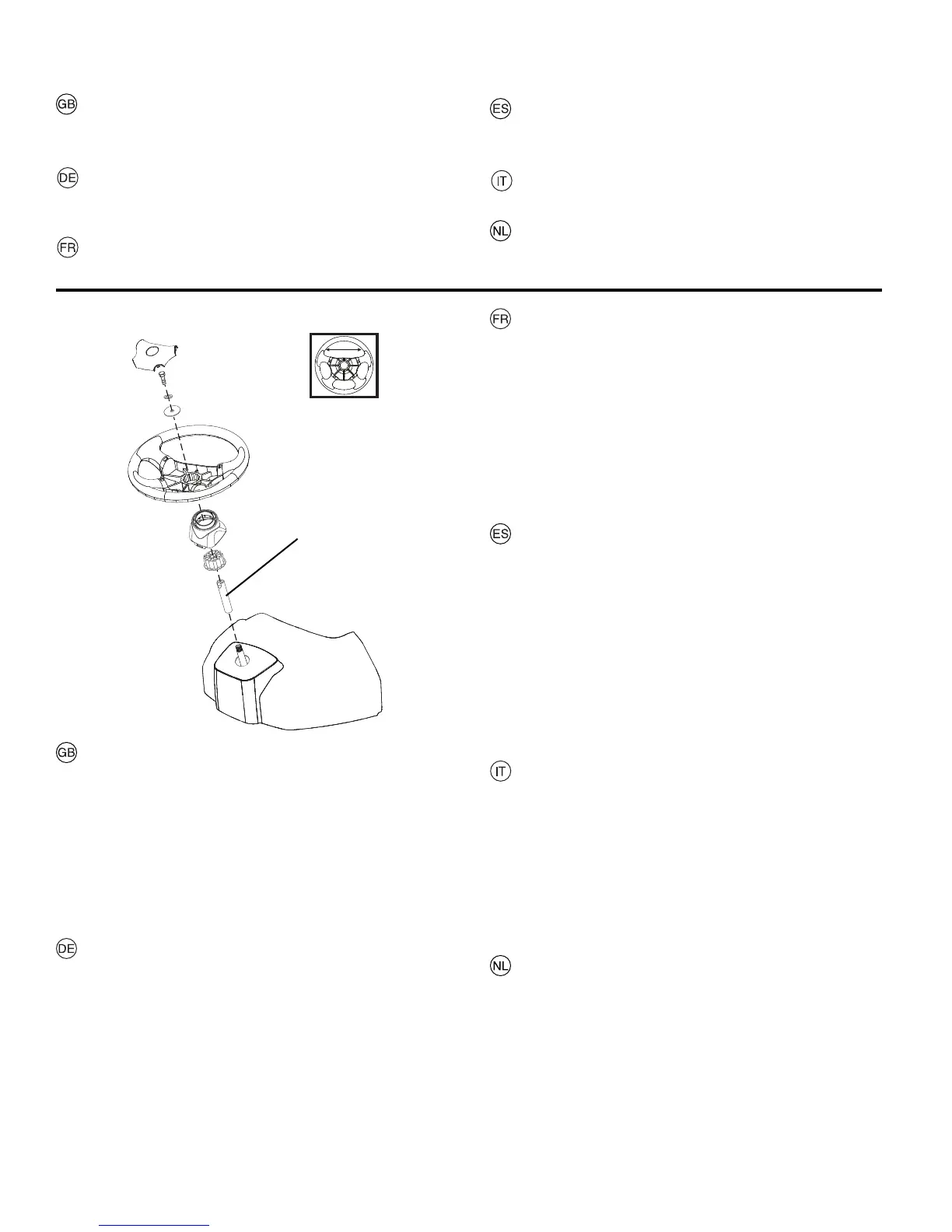 GB

DE

FR

ES

IT

NL

FR

ES

GB

IT

DE

NL