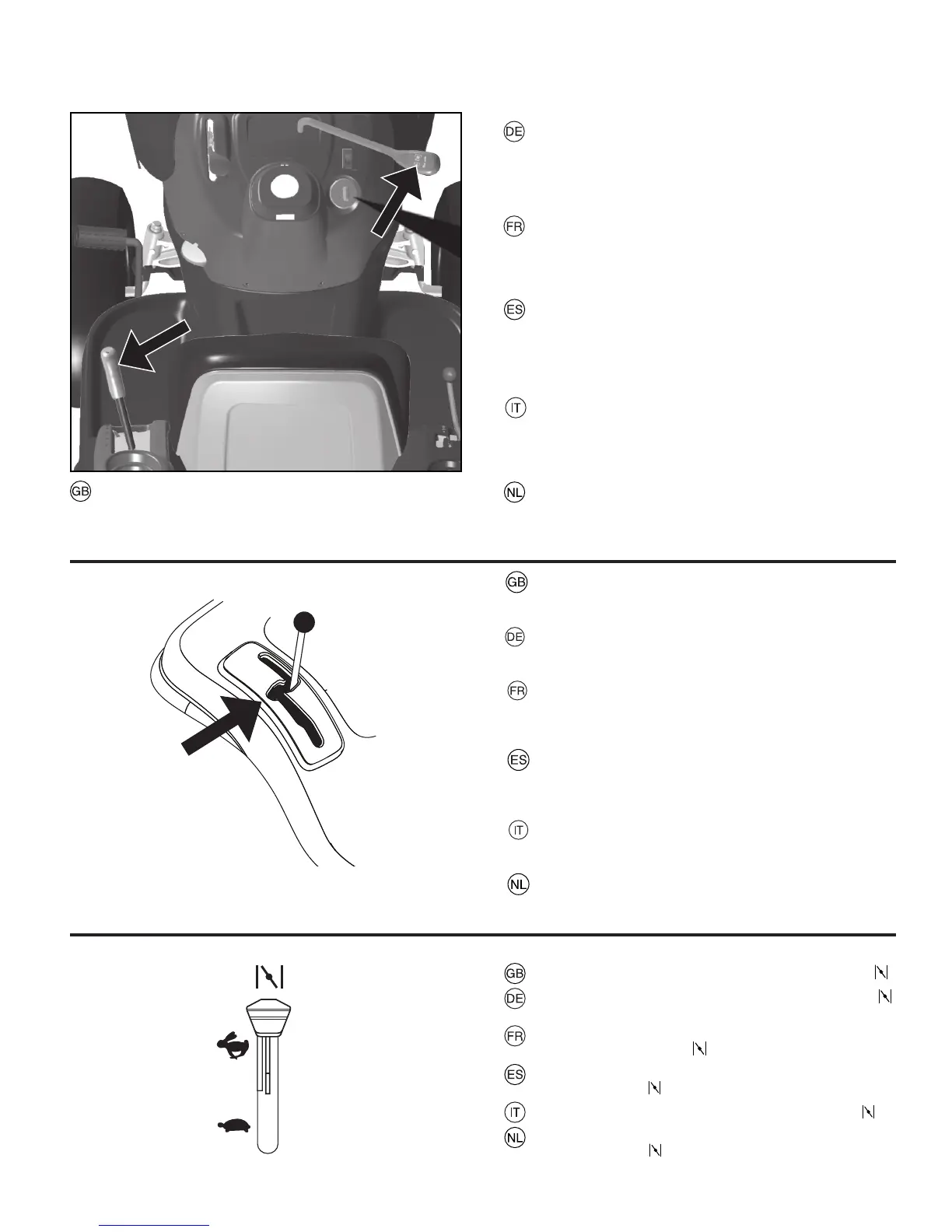 DE

FR

ES

IT

GB

NL

GB

DE

FR

ES

IT

NL

GB
DE

FR

ES

IT
NL