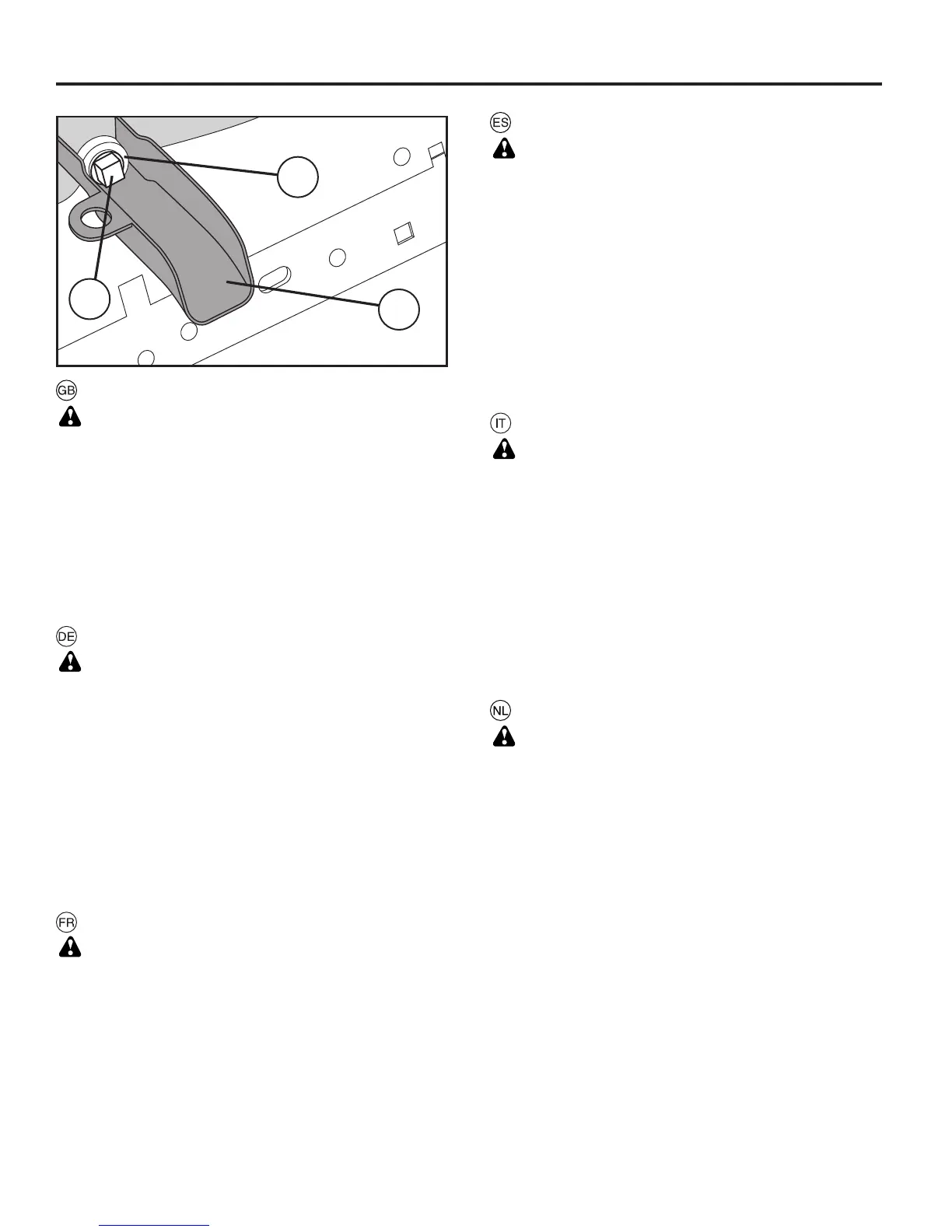 GB

DE

FR

ES

IT

NL