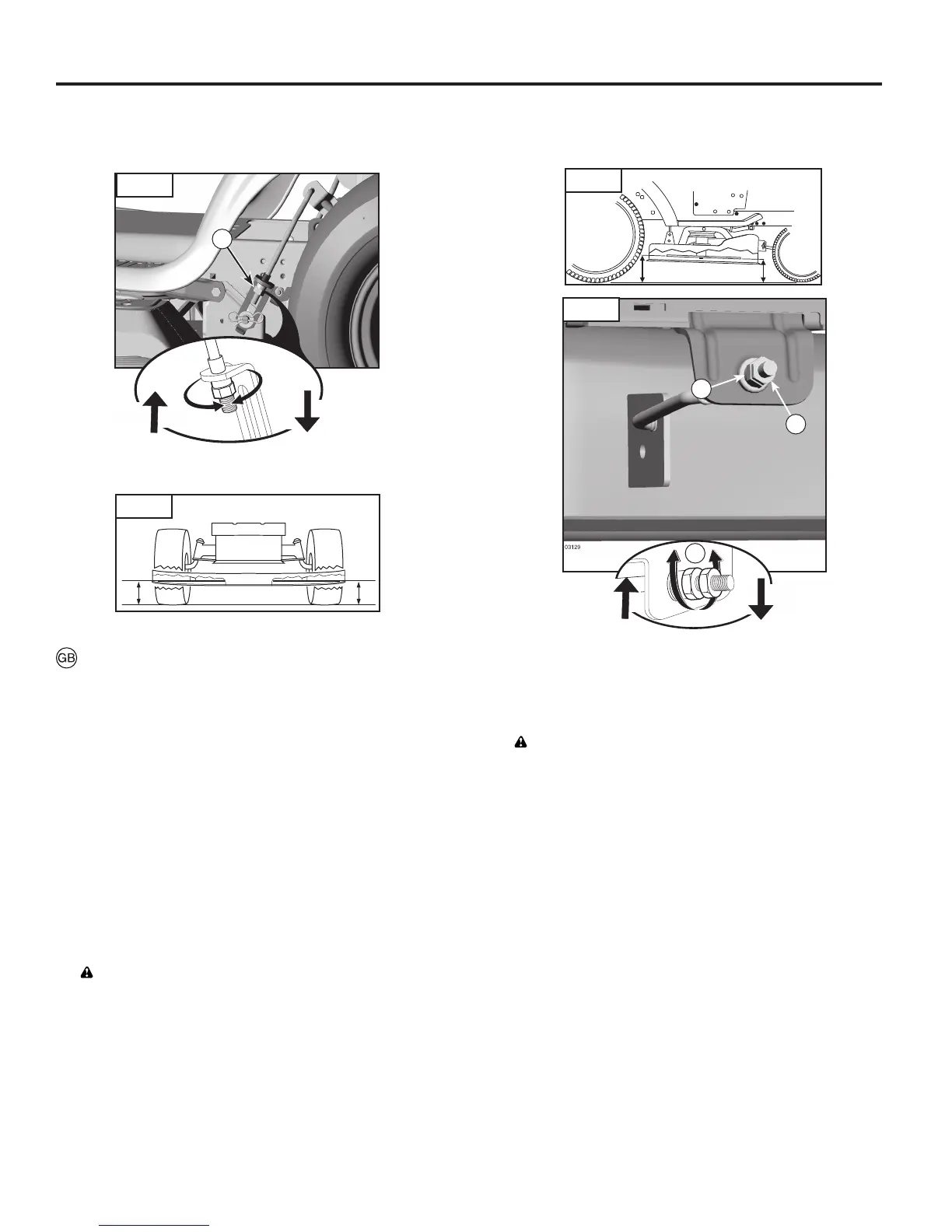 GB

03129