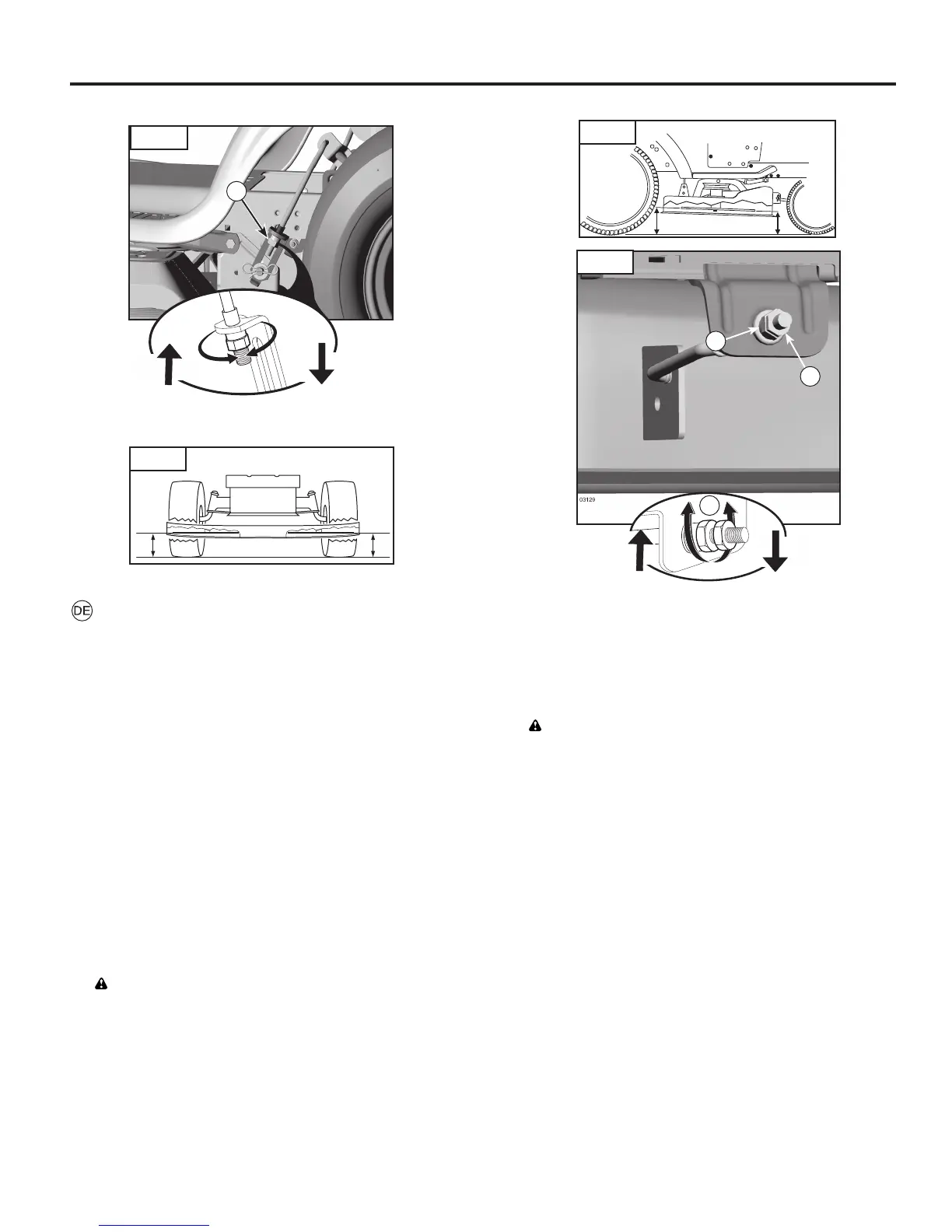 03129

DE