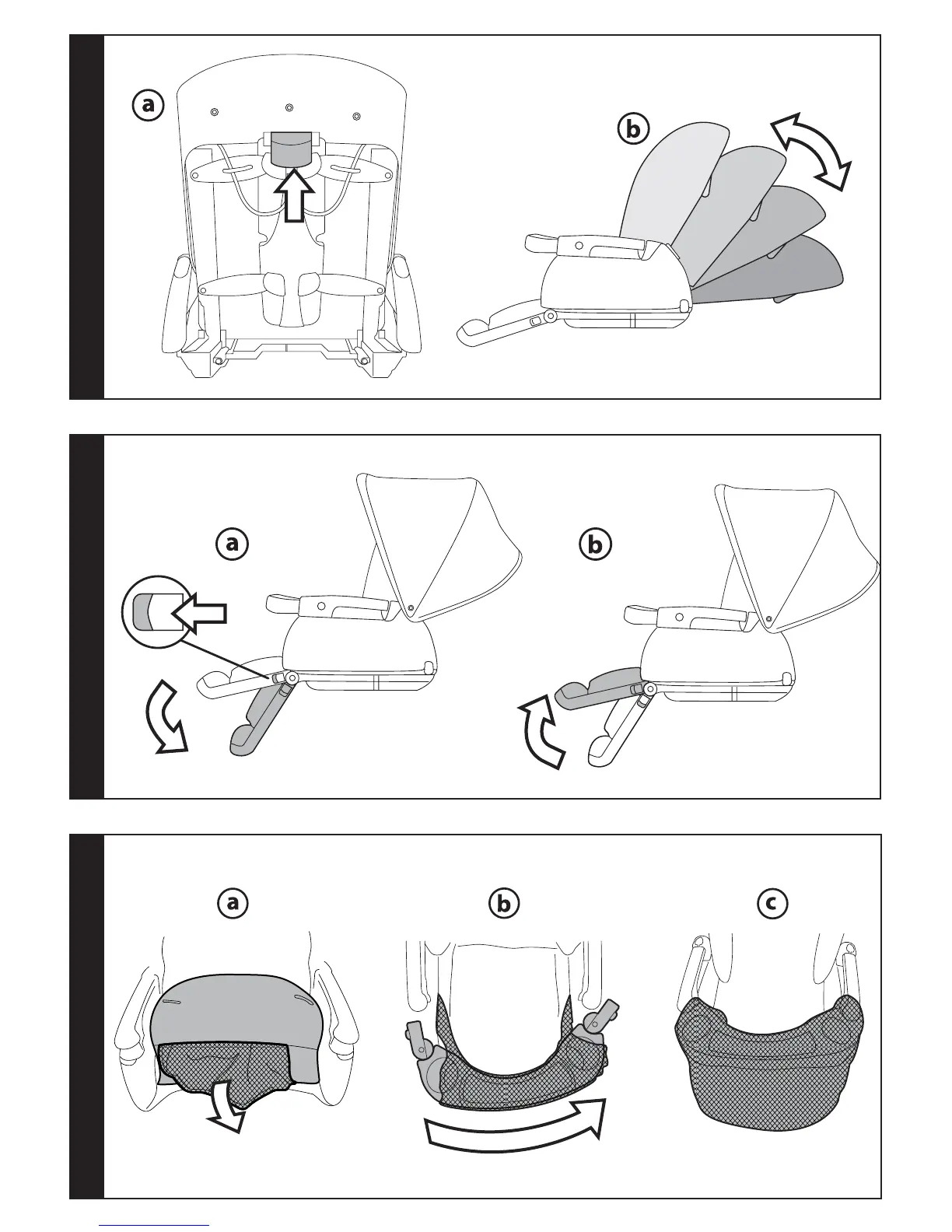 a

b

a

b

a

b

c