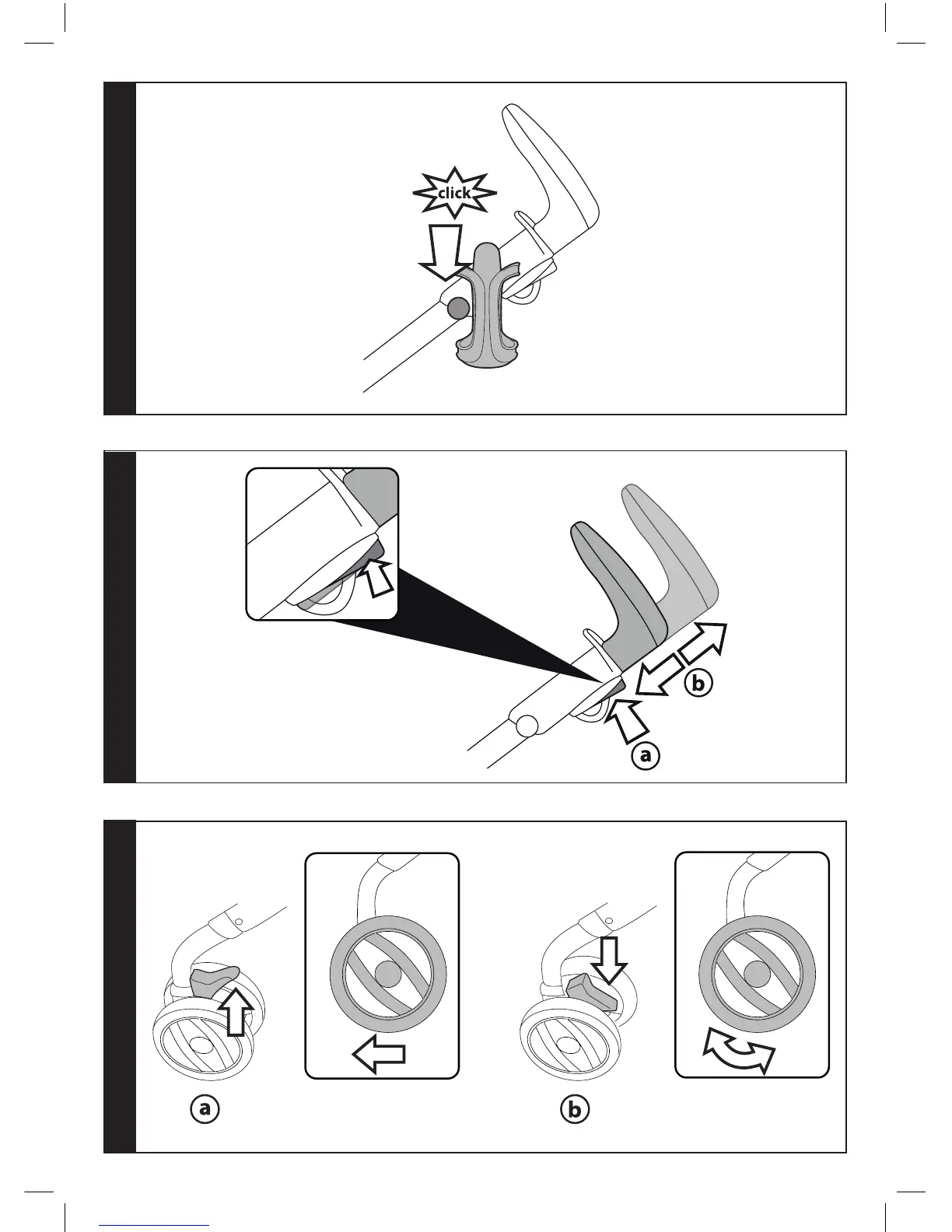 click

b

a

a

b