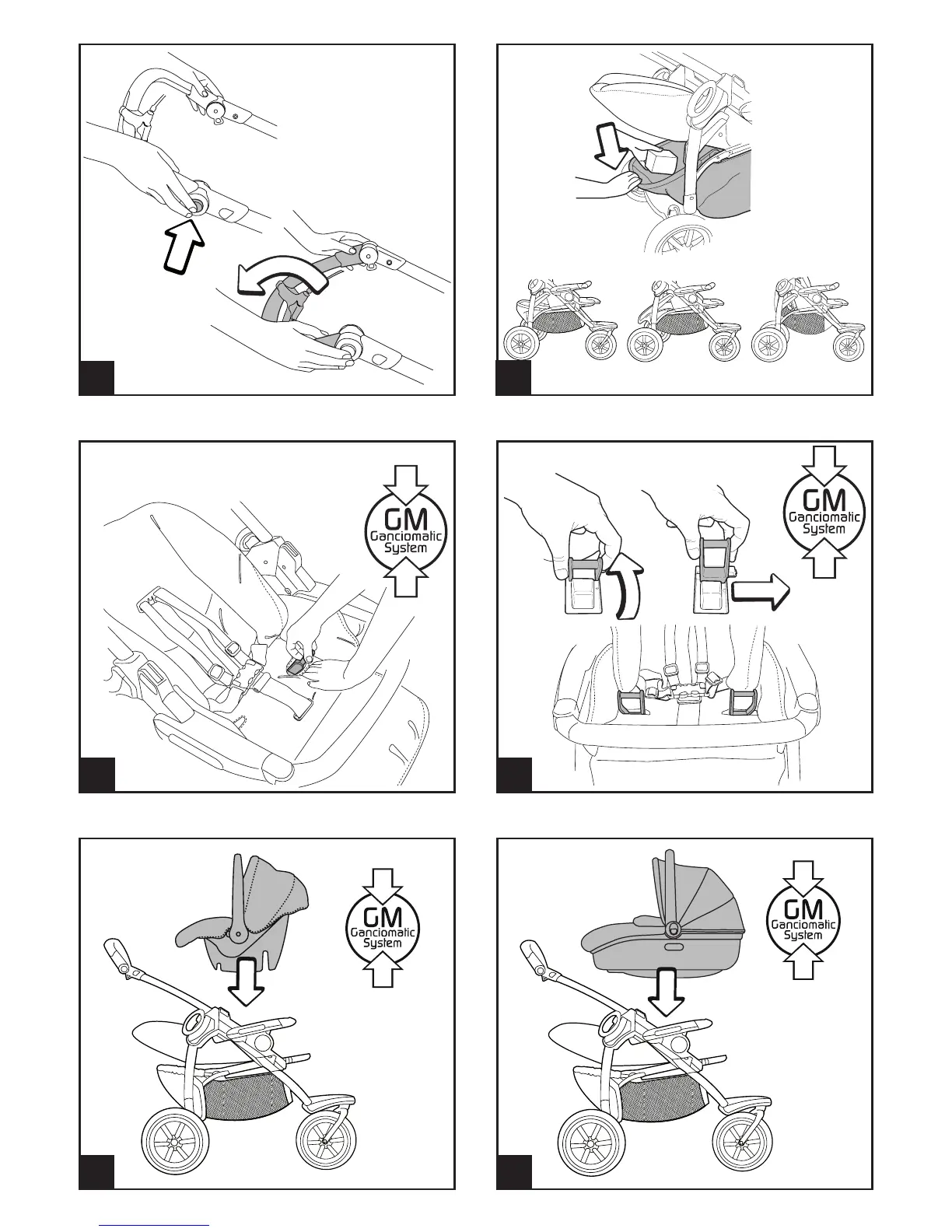 GM
Ganciomatic
System

GM
Ganciomatic
System

GM
Ganciomatic
System

GM
Ganciomatic
System