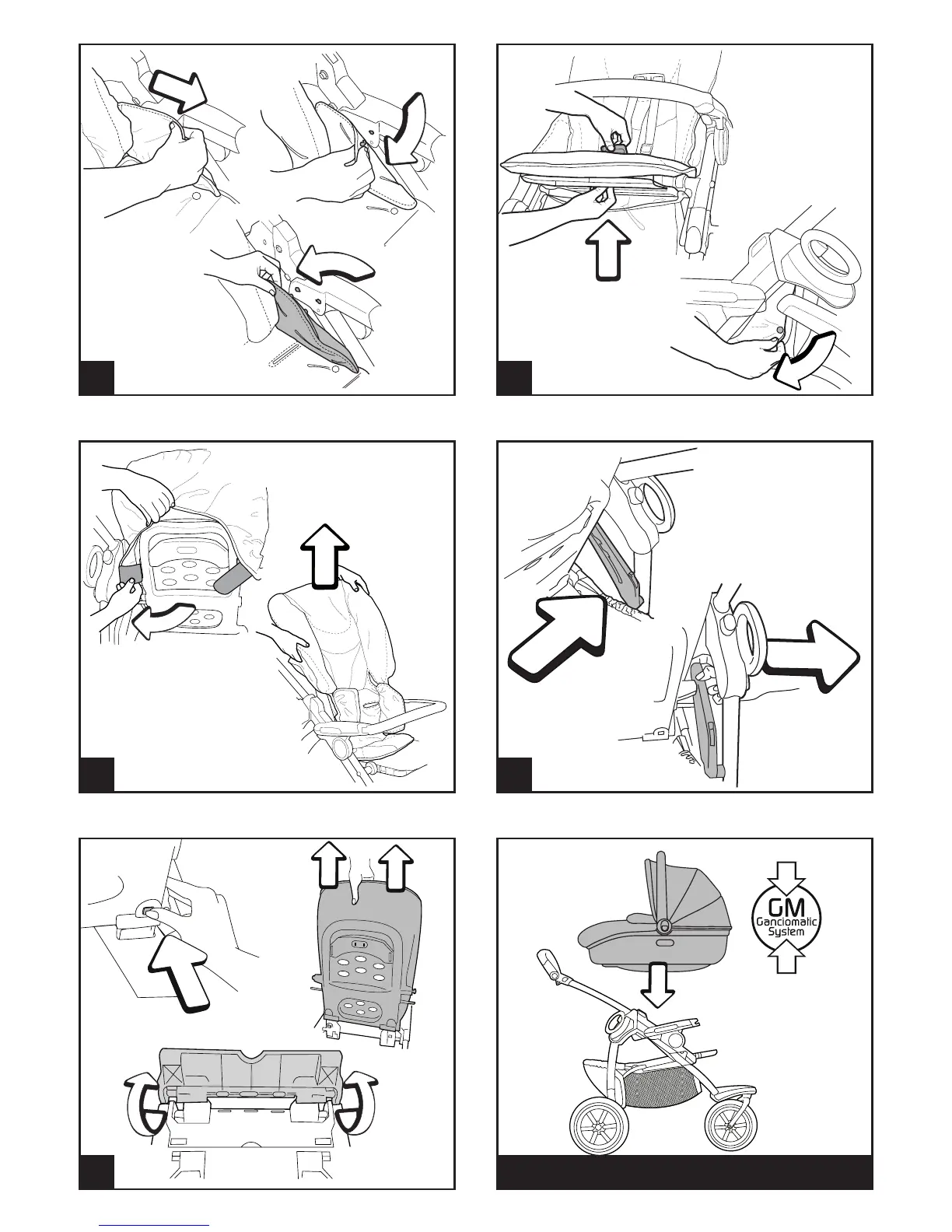 GM
Ganciomatic
System