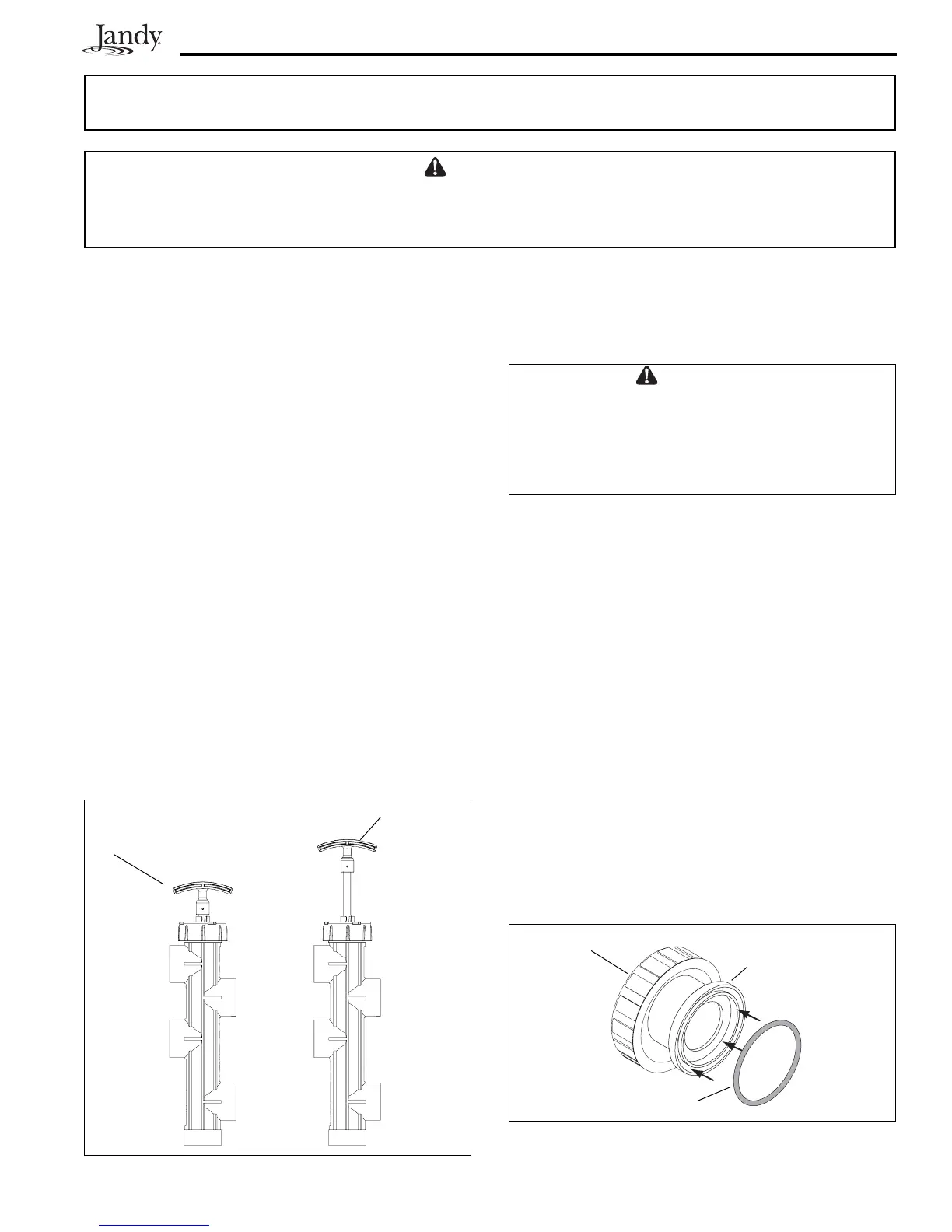 Jandy