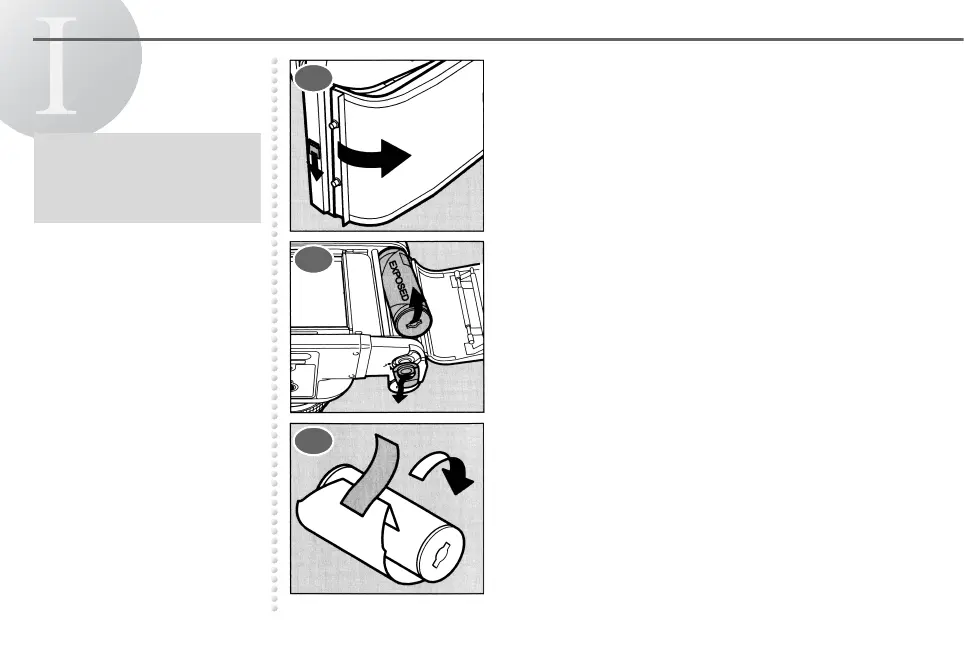 I

EXPOSED