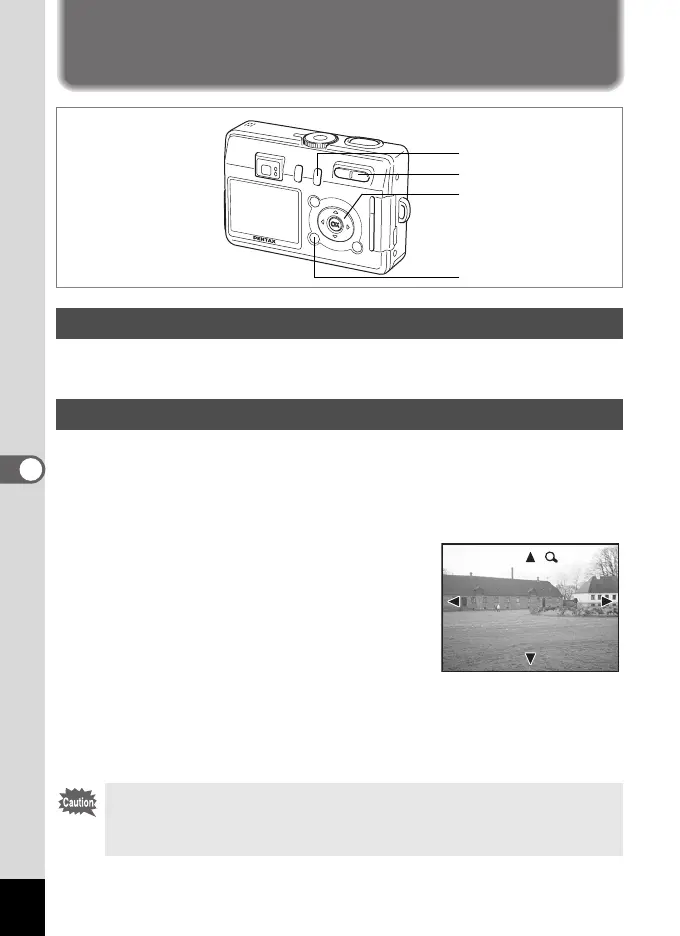 OK

PENTAX

Caution