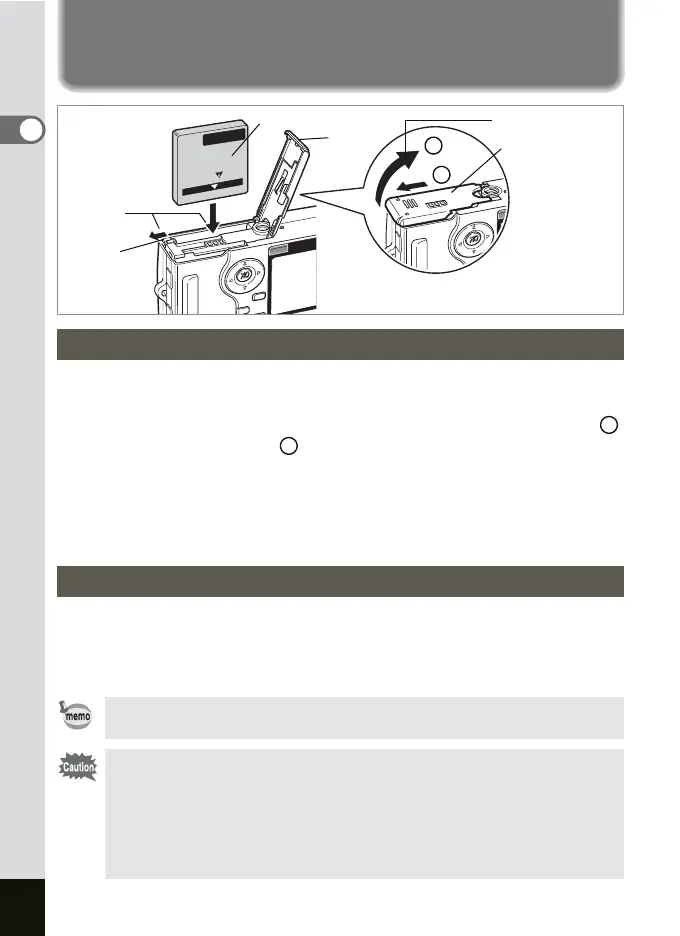 memo

Caution