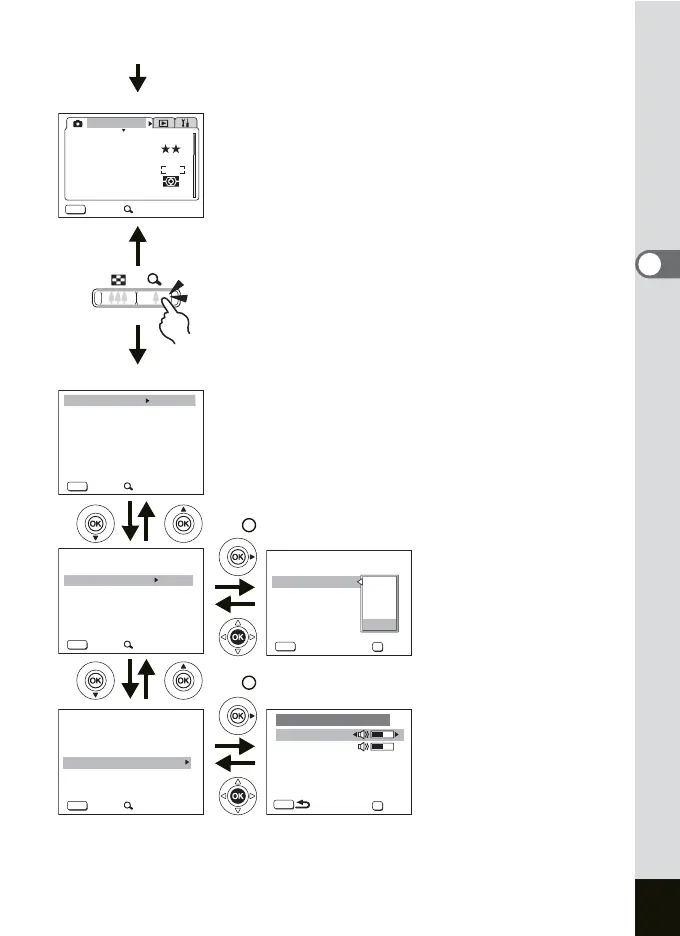 OK

OK

OK

OK

OK

OK

OK

OK