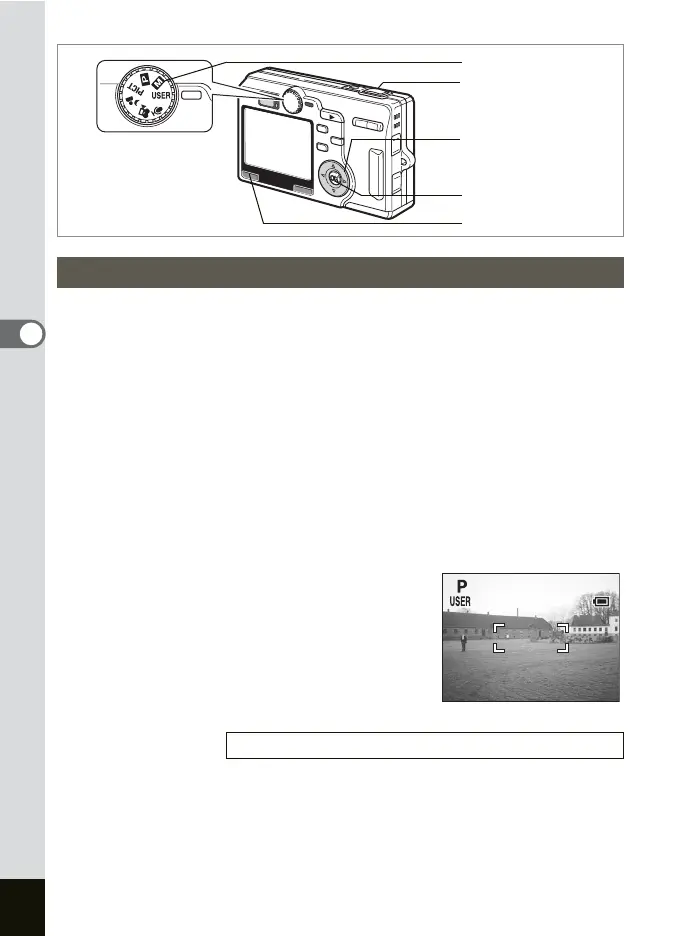 PICT
USER
P
USER