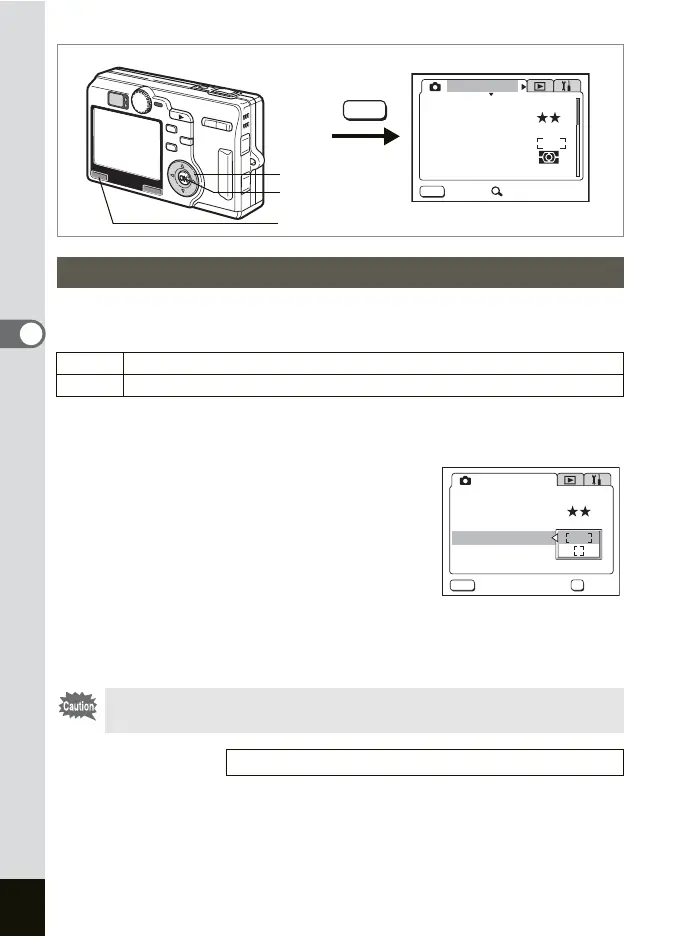 Caution