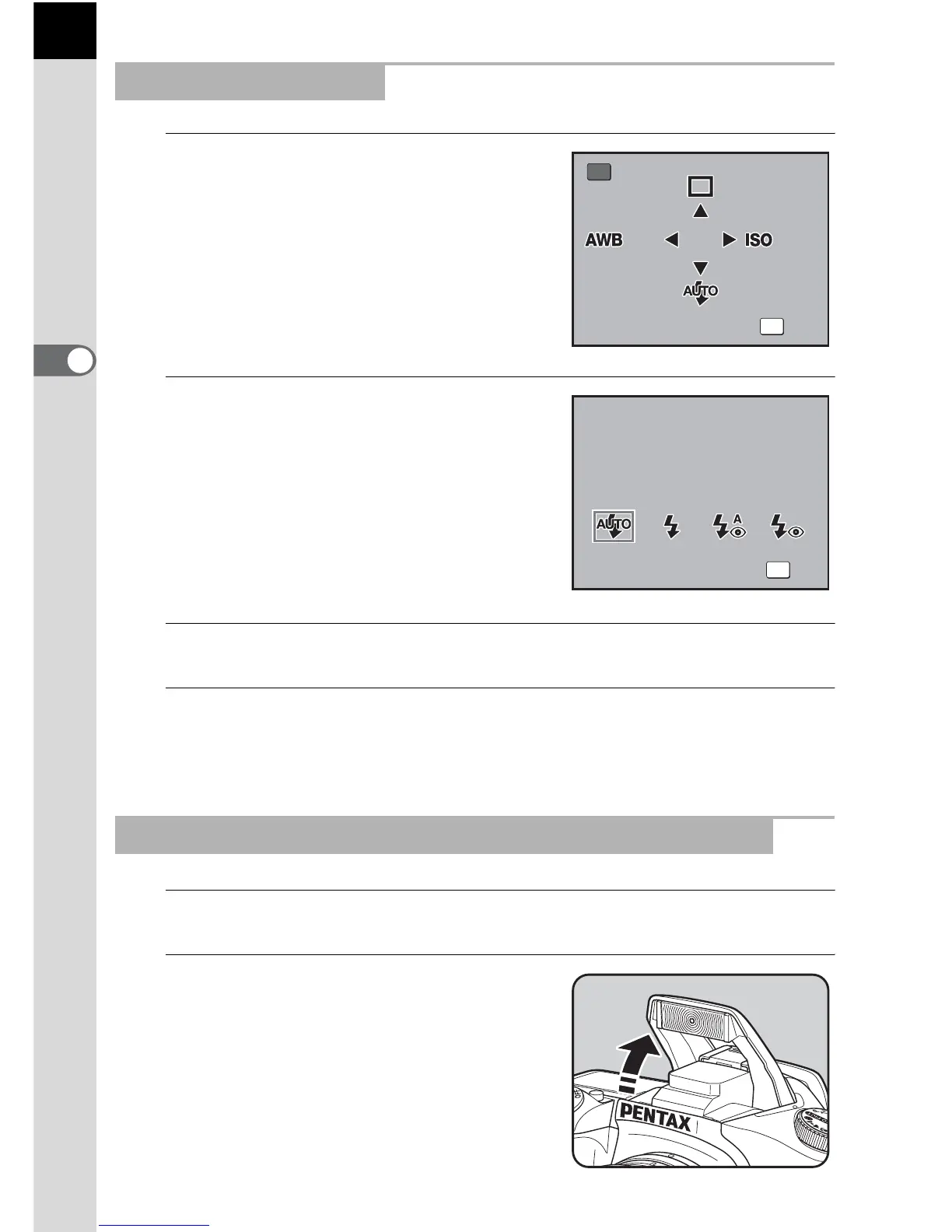 AWB

ISO

AUTO

AUTO

A

PENTAX