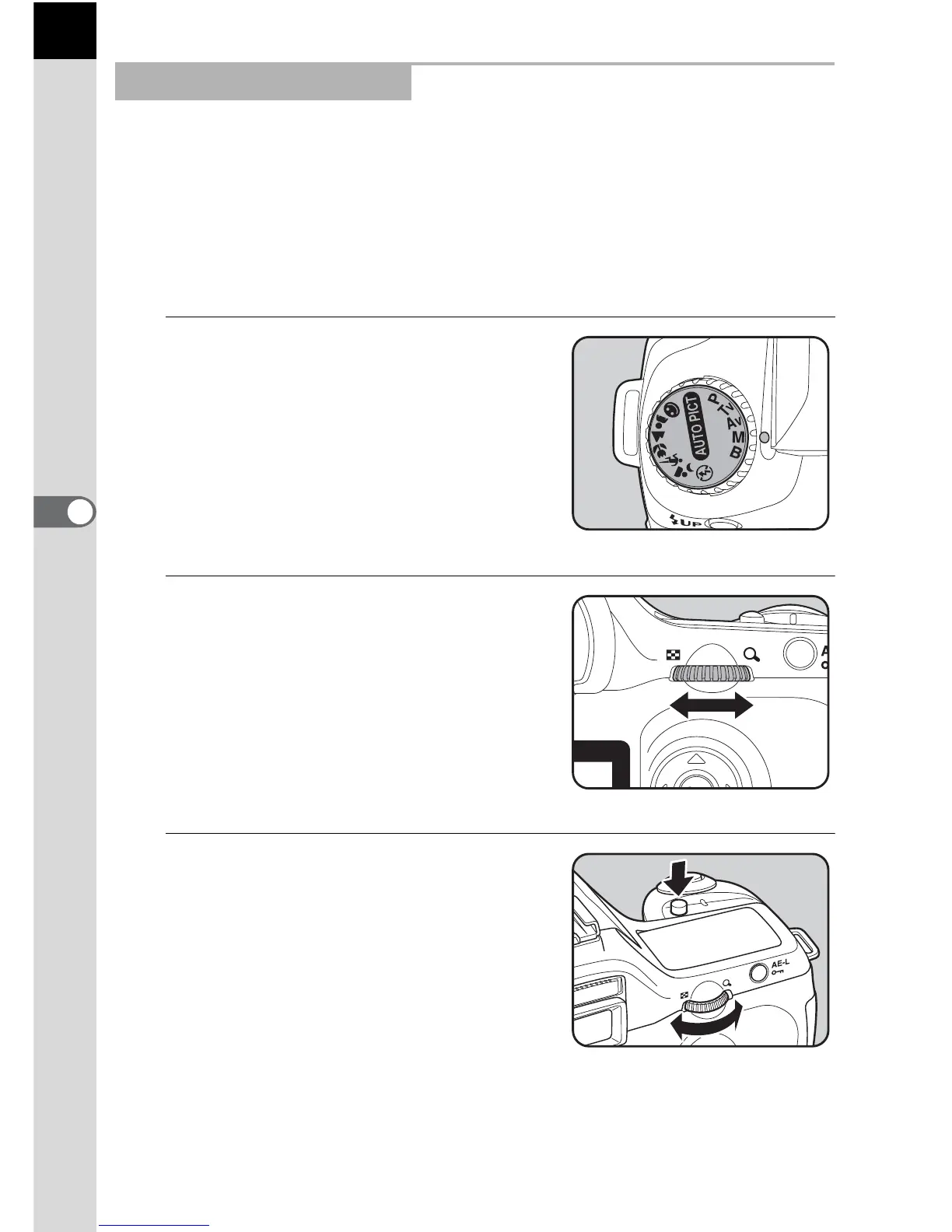 AUTO PICT
P
Tv
Av
M
B
UP

AE-L