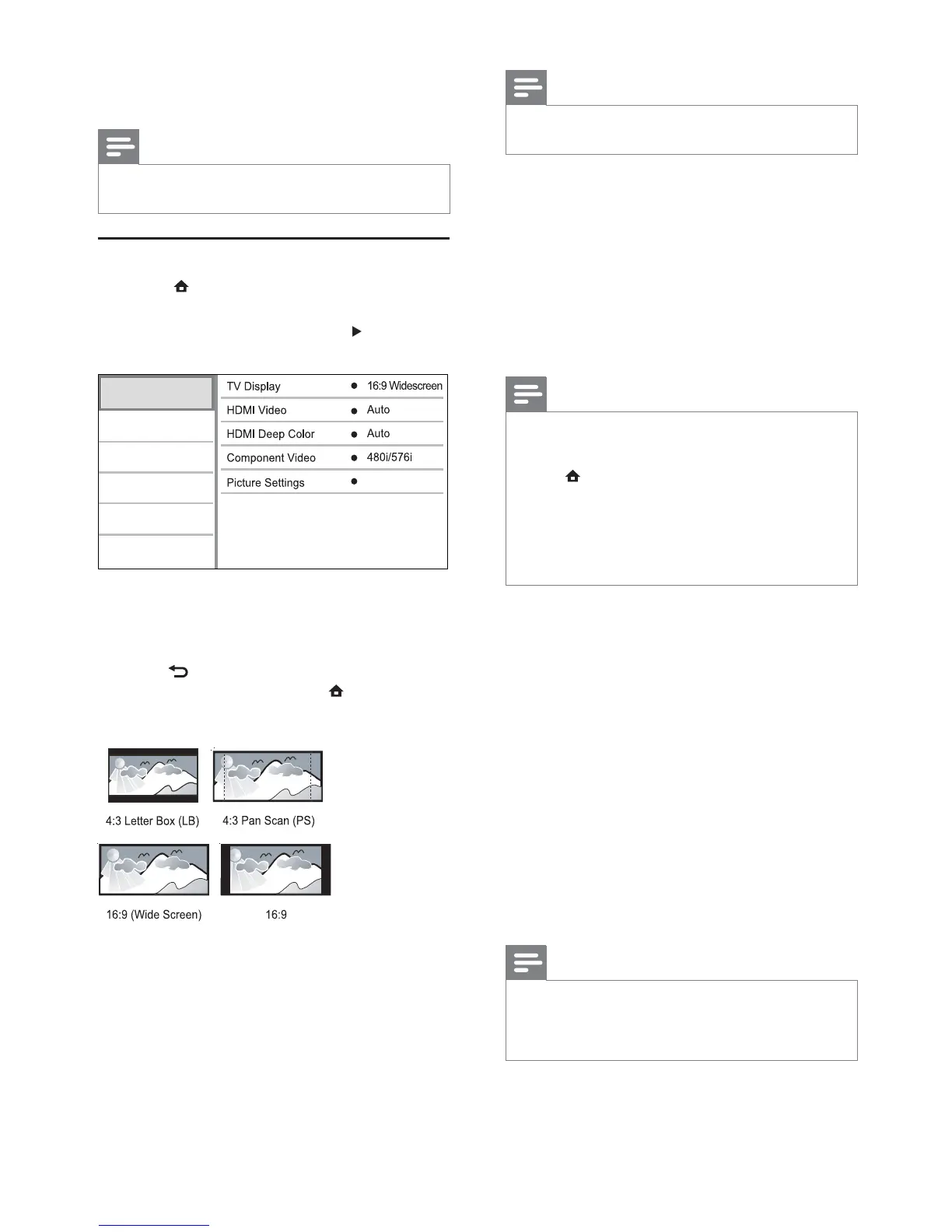 | TV Display | 16:9 Widescreen |
|---|---|
| HDMI Video | Auto |
| HDMI Deep Color | Auto |
| Component Video | 480i/576i |
| Picture Settings | |

4:3 Letter Box (LB)

4:3 Pan Scan (PS)

16:9 (Wide Screen)

16:9