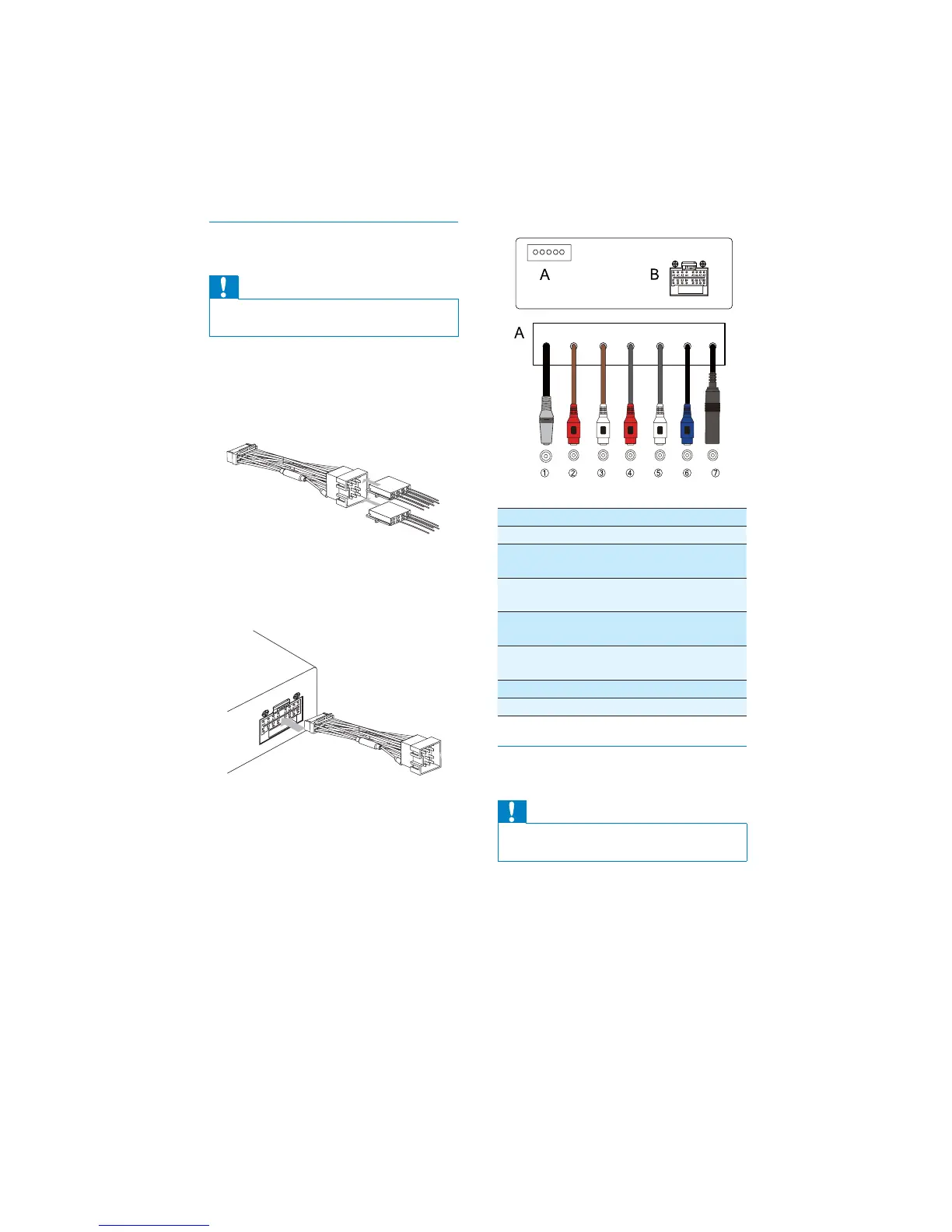 A

B

A

①

②

③

④

⑤

⑥

⑦