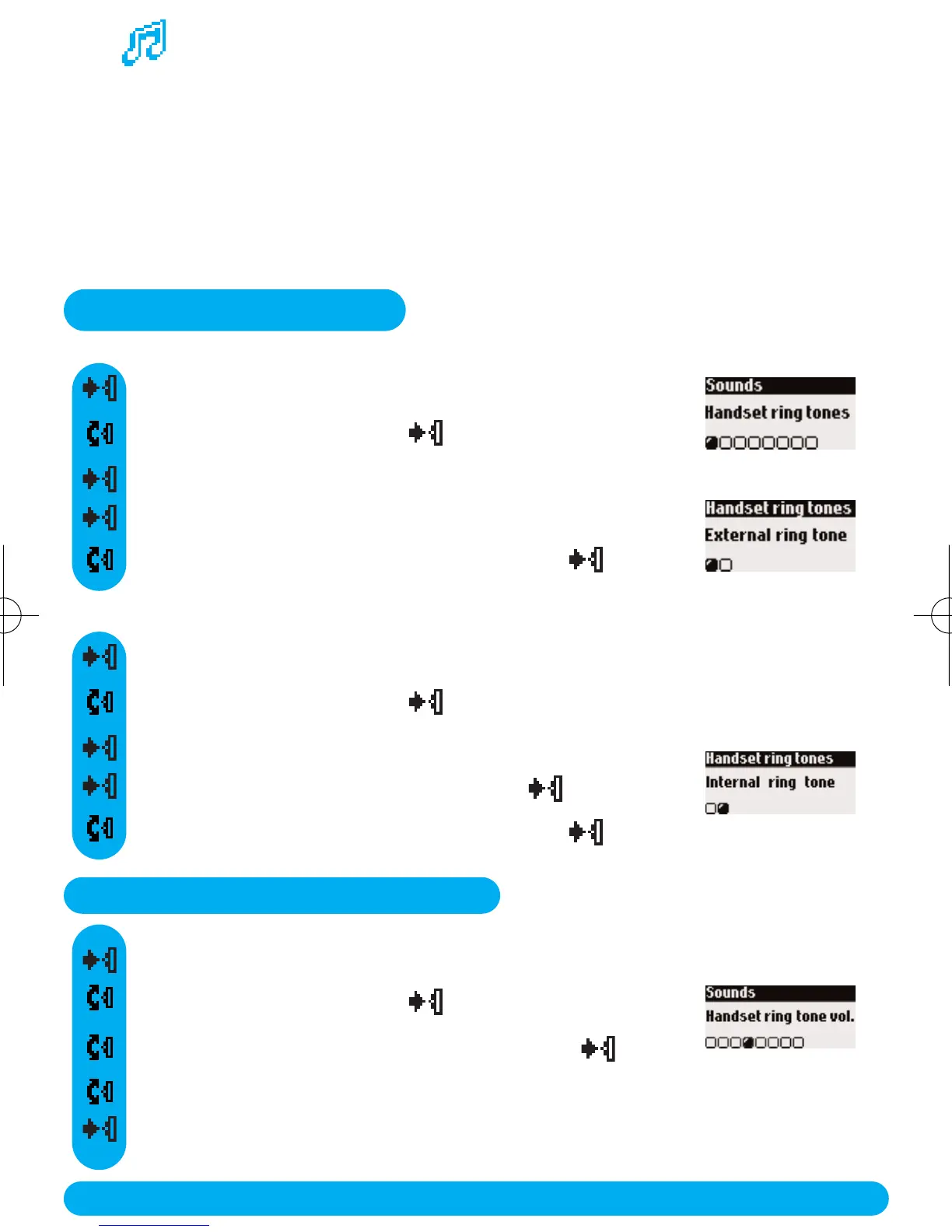 Sounds
Handset ring tones

Handset ring tones
External ring tone

Handset ring tones
Internal ring tone

Sounds
Handset ring tone vol.