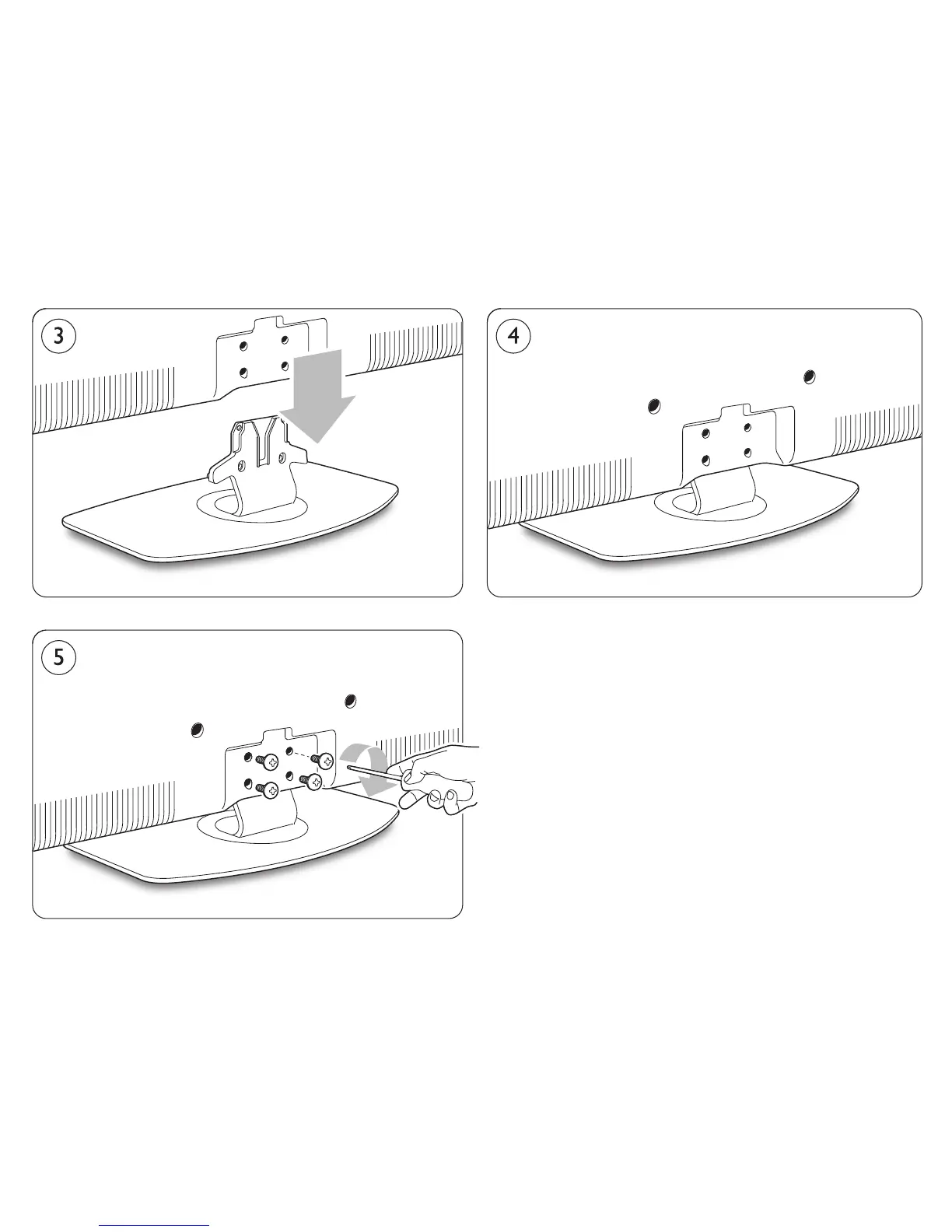 3

4

5