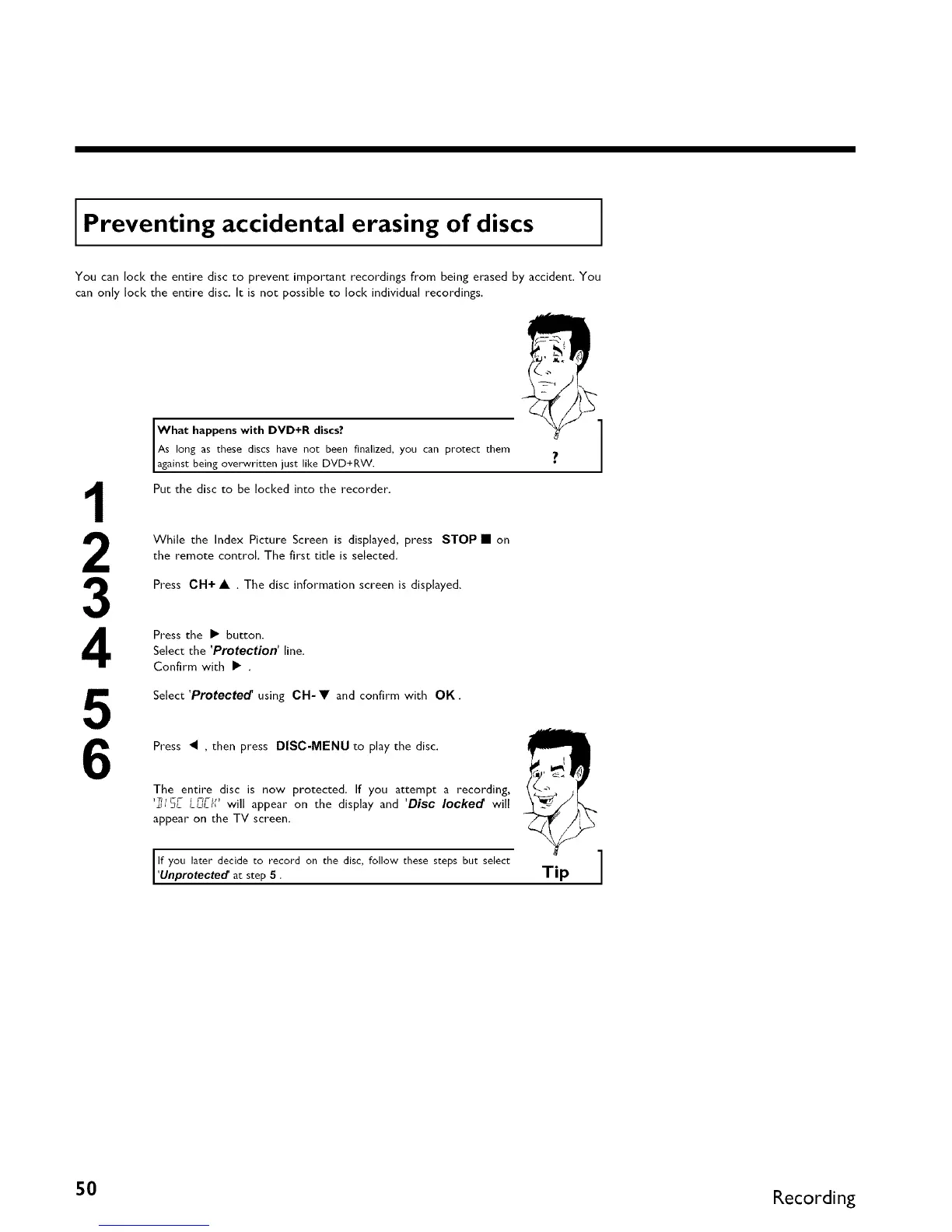 Preventing accidental erasing of discs

You can lock the entire disc to prevent important recordings from being erased by accident. You can only lock the entire disc. It is not possible to lock individual recordings.

What happens with DVD+R discs?
As long as these discs have not been finalized, you can protect them against being overwritten just like DVD+RW.
?

1 Put the disc to be locked into the recorder.

2 While the Index Picture Screen is displayed, press STOP ■ on the remote control. The first title is selected.

3 Press CH+ ▲ . The disc information screen is displayed.

4 Press the ▶ button.
Select the 'Protection' line.
Confirm with ▶ .

5 Select 'Protected' using CH- ▼ and confirm with OK .

6 Press ◀ , then press DISC-MENU to play the disc.

The entire disc is now protected. If you attempt a recording, 'DISC LOCK' will appear on the display and 'Disc locked' will appear on the TV screen.

If you later decide to record on the disc, follow these steps but select 'Unprotected' at step 5 .
Tip

50

Recording