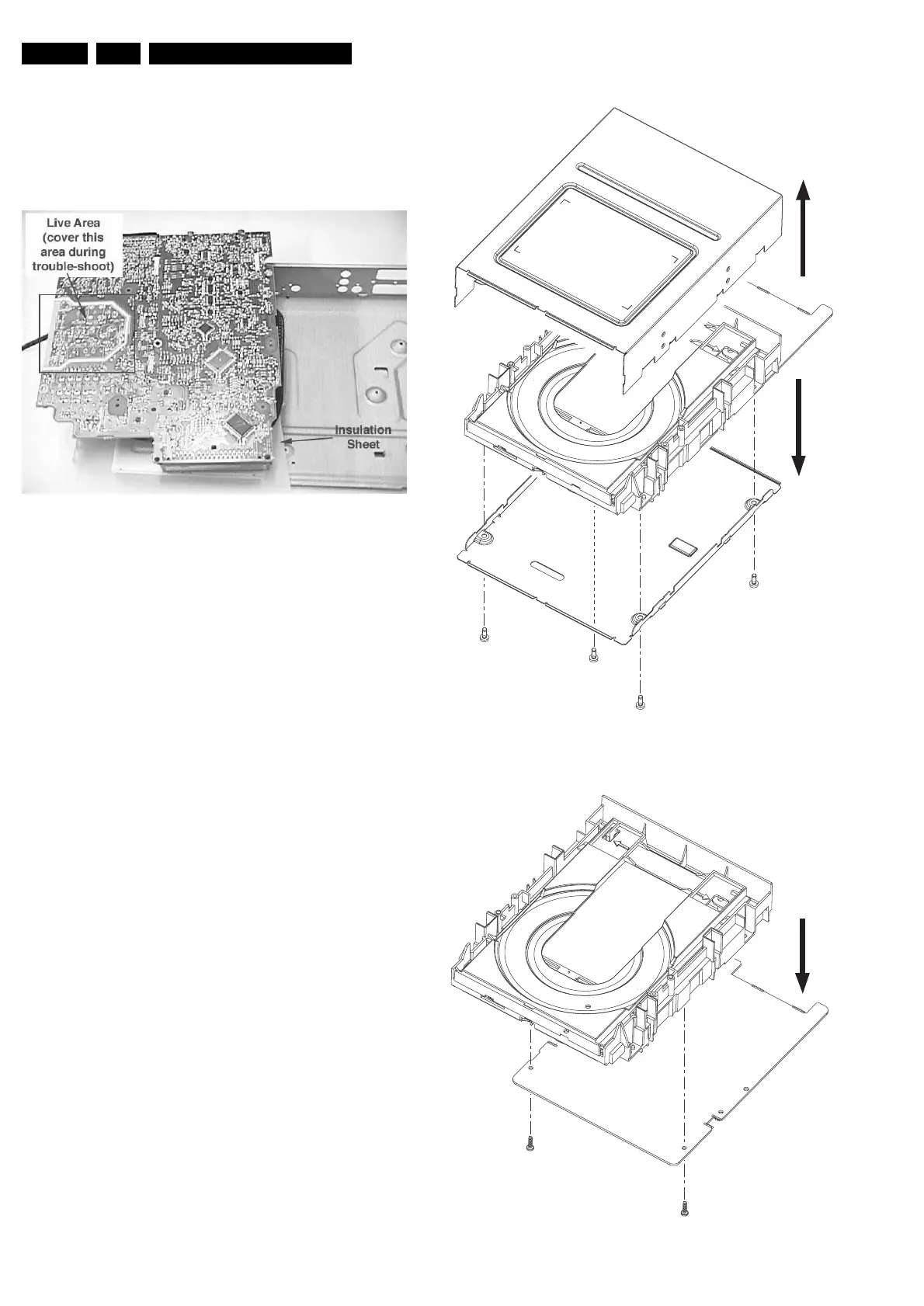 Live Area (cover this area during trouble-shoot)

Insulation Sheet