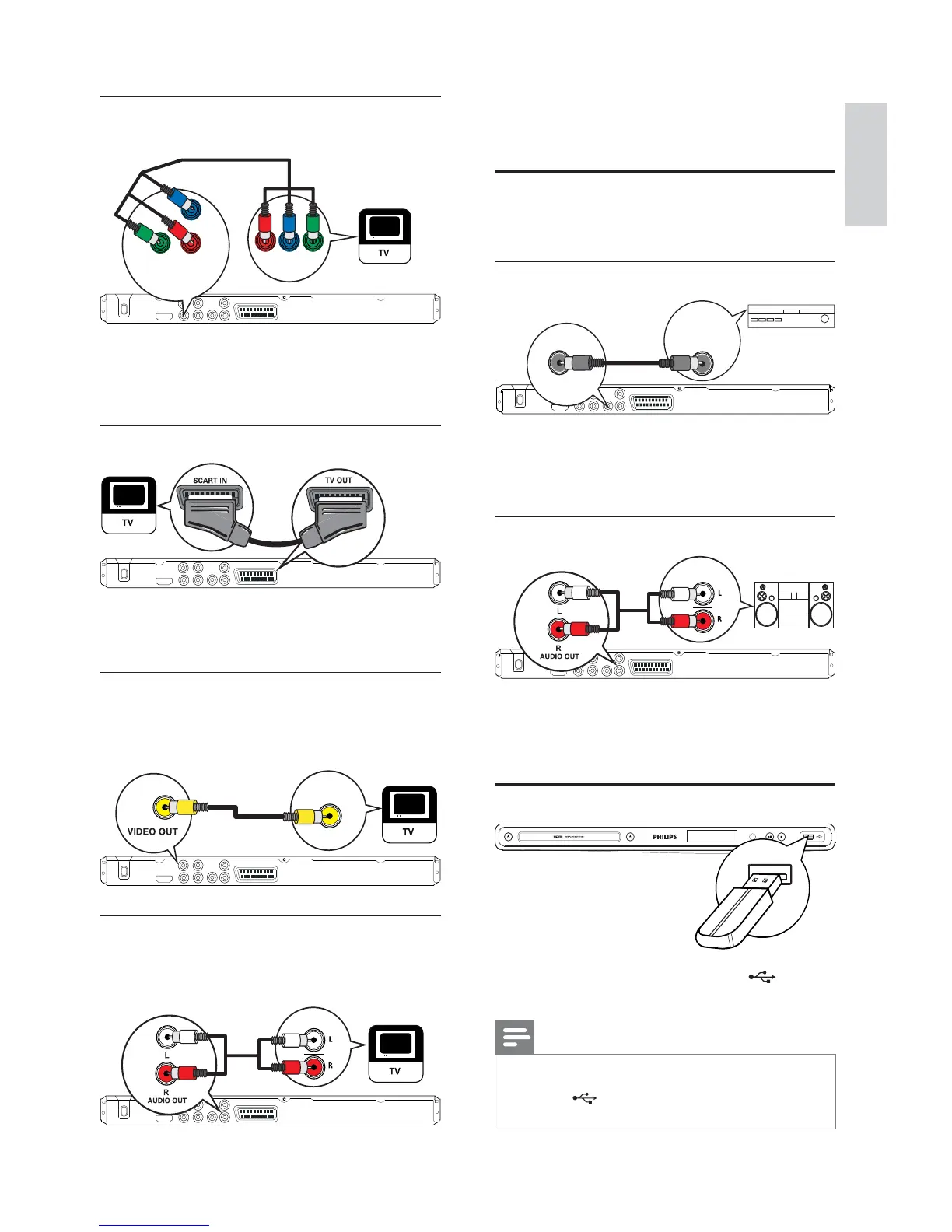 TV

SCART IN

TV OUT

TV

VIDEO OUT

TV

L

R

AUDIO OUT

L

R

TV

L

R

AUDIO OUT

L

R

PHILIPS