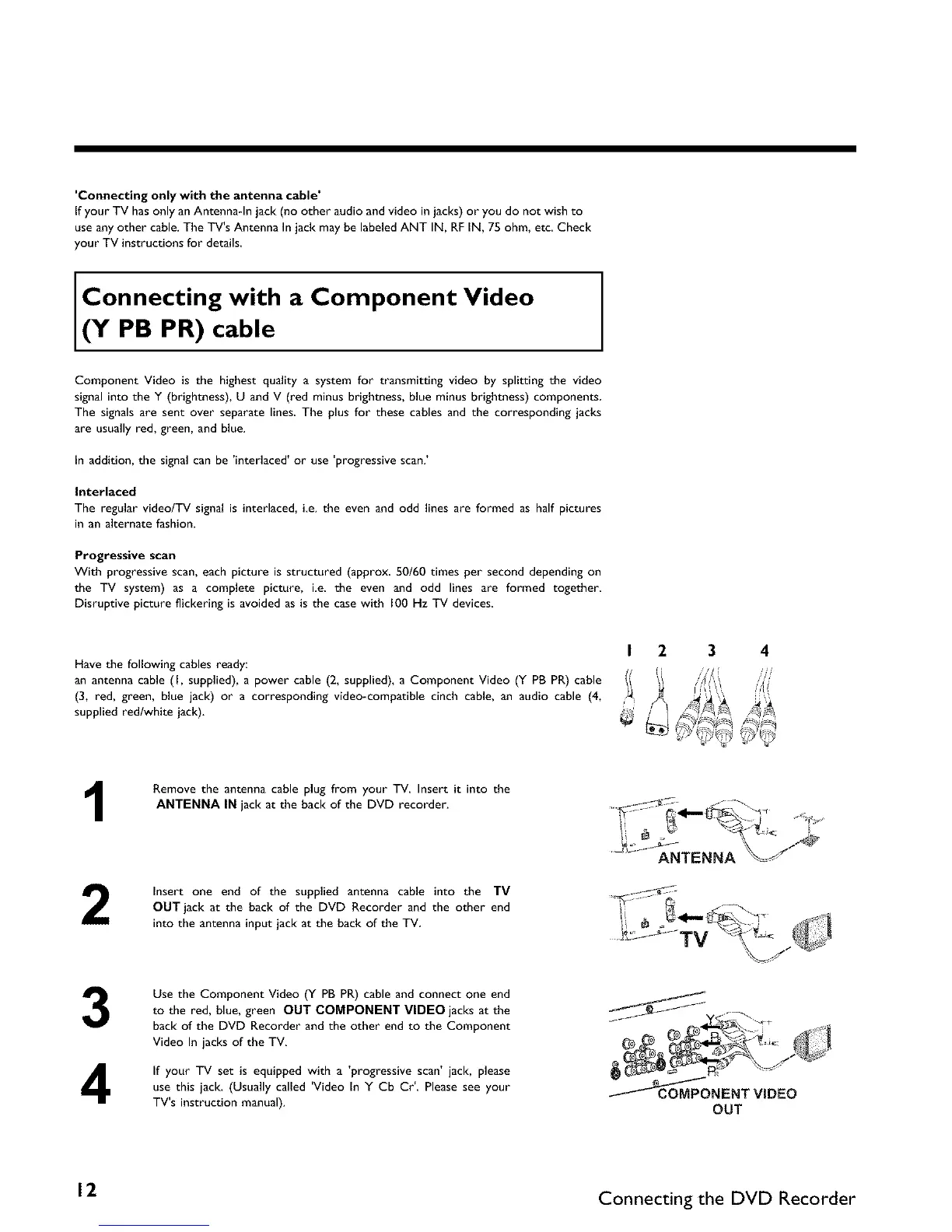 'Connecting only with the antenna cable'
If your TV has only an Antenna-In jack (no other audio and video in jacks) or you do not wish to use any other cable. The TV's Antenna In jack may be labeled ANT IN, RF IN, 75 ohm, etc. Check your TV instructions for details.

Connecting with a Component Video (Y PB PR) cable

Component Video is the highest quality a system for transmitting video by splitting the video signal into the Y (brightness), U and V (red minus brightness, blue minus brightness) components. The signals are sent over separate lines. The plus for these cables and the corresponding jacks are usually red, green, and blue.

In addition, the signal can be 'interlaced' or use 'progressive scan.'

Interlaced
The regular video/TV signal is interlaced, i.e. the even and odd lines are formed as half pictures in an alternate fashion.

Progressive scan
With progressive scan, each picture is structured (approx. 50/60 times per second depending on the TV system) as a complete picture, i.e. the even and odd lines are formed together. Disruptive picture flickering is avoided as is the case with 100 Hz TV devices.

Have the following cables ready:
an antenna cable (1, supplied), a power cable (2, supplied), a Component Video (Y PB PR) cable (3, red, green, blue jack) or a corresponding video-compatible cinch cable, an audio cable (4, supplied red/white jack).

1 2 3 4

1 Remove the antenna cable plug from your TV. Insert it into the ANTENNA IN jack at the back of the DVD recorder.

ANTENNA

2 Insert one end of the supplied antenna cable into the TV OUT jack at the back of the DVD Recorder and the other end into the antenna input jack at the back of the TV.

TV

3 Use the Component Video (Y PB PR) cable and connect one end to the red, blue, green OUT COMPONENT VIDEO jacks at the back of the DVD Recorder and the other end to the Component Video In jacks of the TV.

4 If your TV set is equipped with a 'progressive scan' jack, please use this jack. (Usually called 'Video In Y Cb Cr'. Please see your TV's instruction manual).

Y
B
R
COMPONENT VIDEO OUT

12

Connecting the DVD Recorder