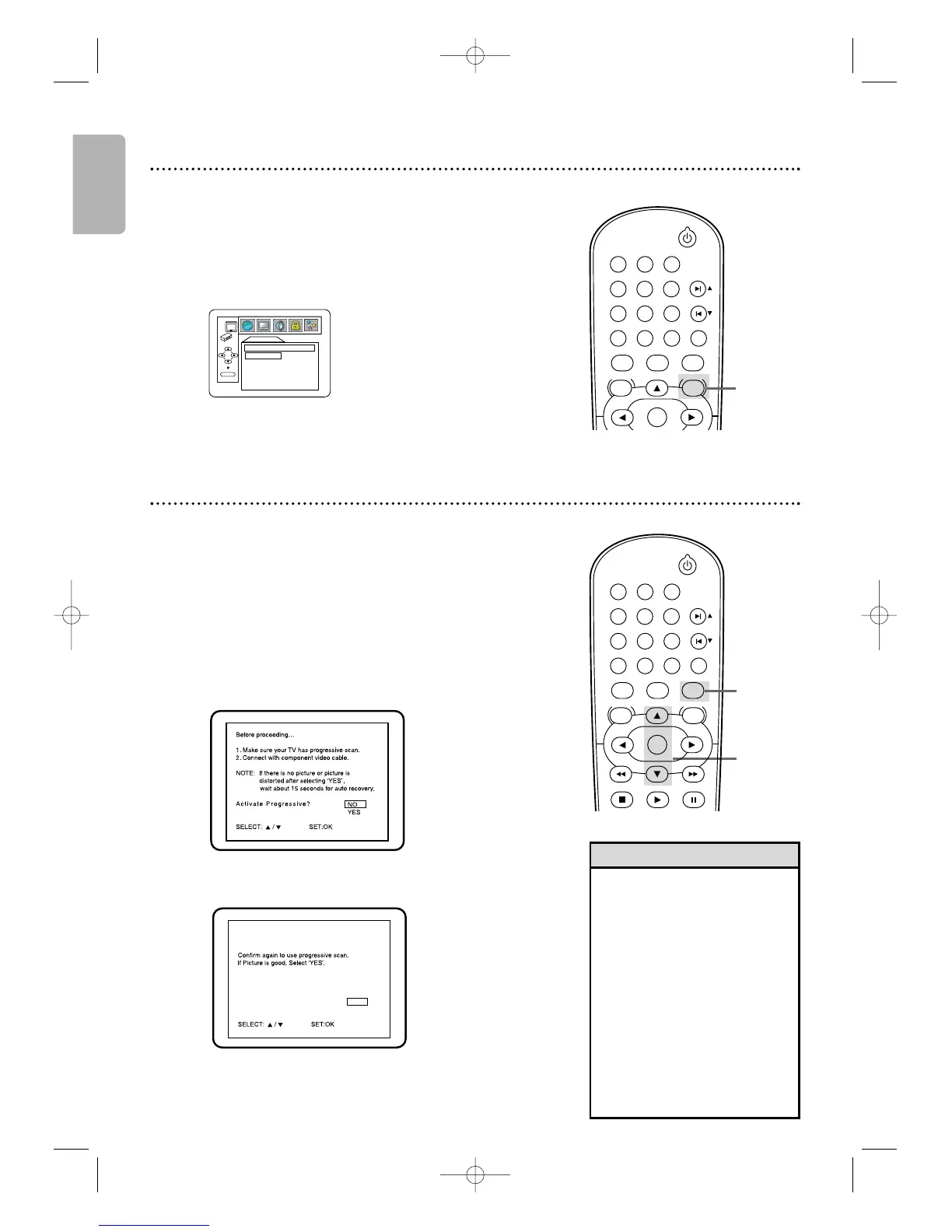 Before proceeding...

1. Make sure your TV has progressive scan.
2. Connect with component video cable.

NOTE: If there is no picture or picture is distorted after selecting 'YES', wait about 15 seconds for auto recovery.

Activate Progressive?

NO
YES

SELECT: ▲ / ▼ SET:OK

Confirm again to use progressive scan.
If Picture is good, Select 'YES'.

SELECT: ▲ / ▼ SET:OK