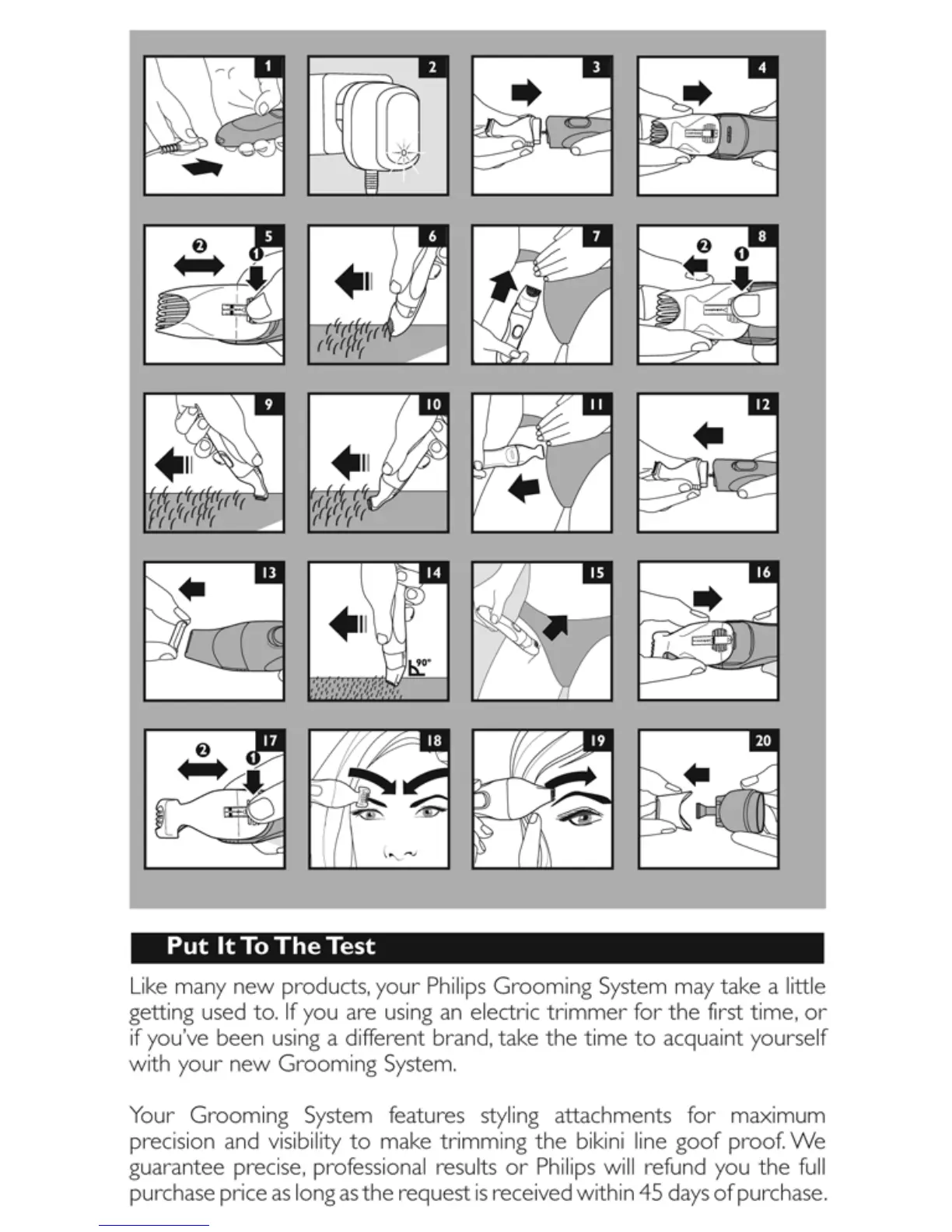 1

2

3

4

5
❷
❶

6

7

8
❷
❶

9

10

11

12

13

14
90°

15

16

17
❷
❶

18

19

20

Put It To The Test

Like many new products, your Philips Grooming System may take a little getting used to. If you are using an electric trimmer for the first time, or if you've been using a different brand, take the time to acquaint yourself with your new Grooming System.

Your Grooming System features styling attachments for maximum precision and visibility to make trimming the bikini line goof proof. We guarantee precise, professional results or Philips will refund you the full purchase price as long as the request is received within 45 days of purchase.