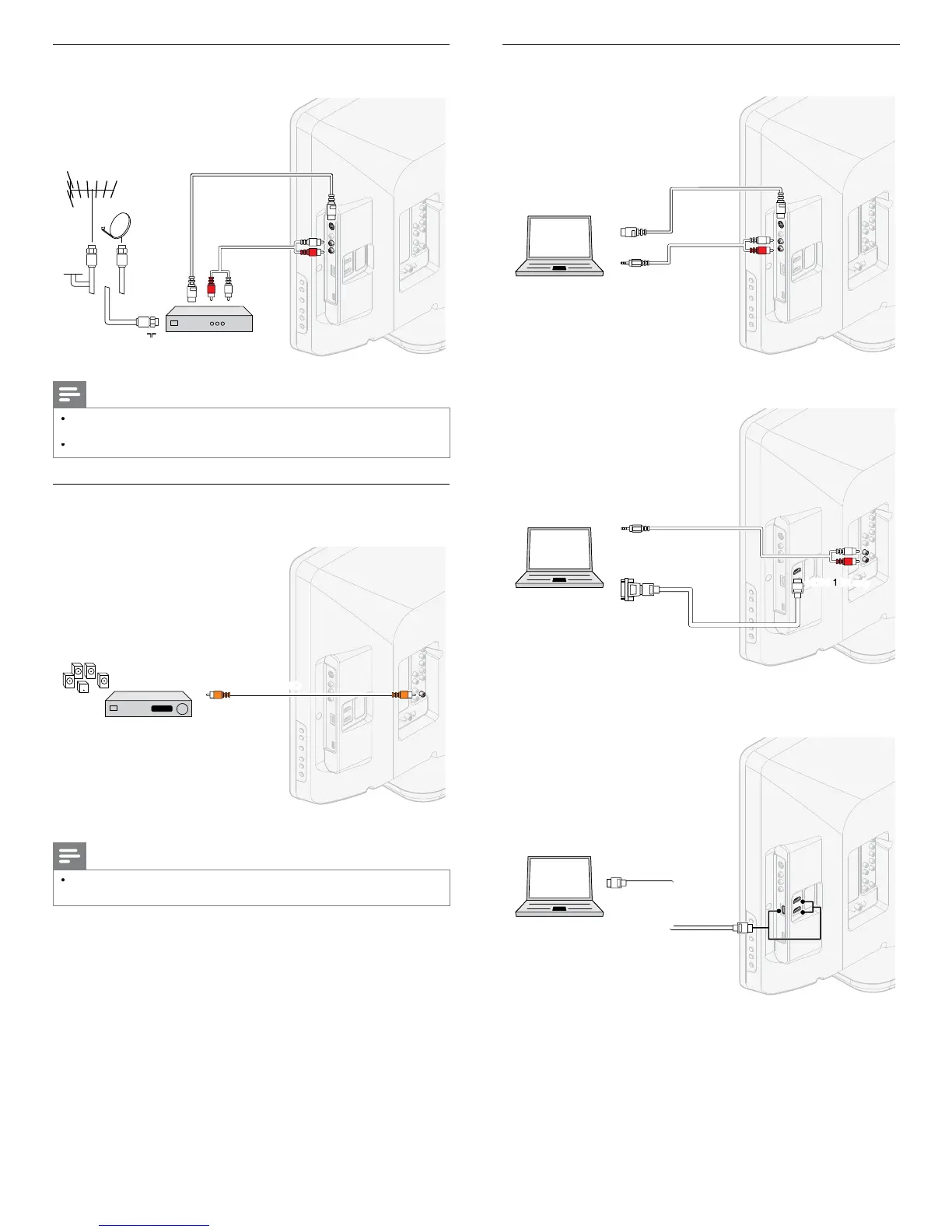 1